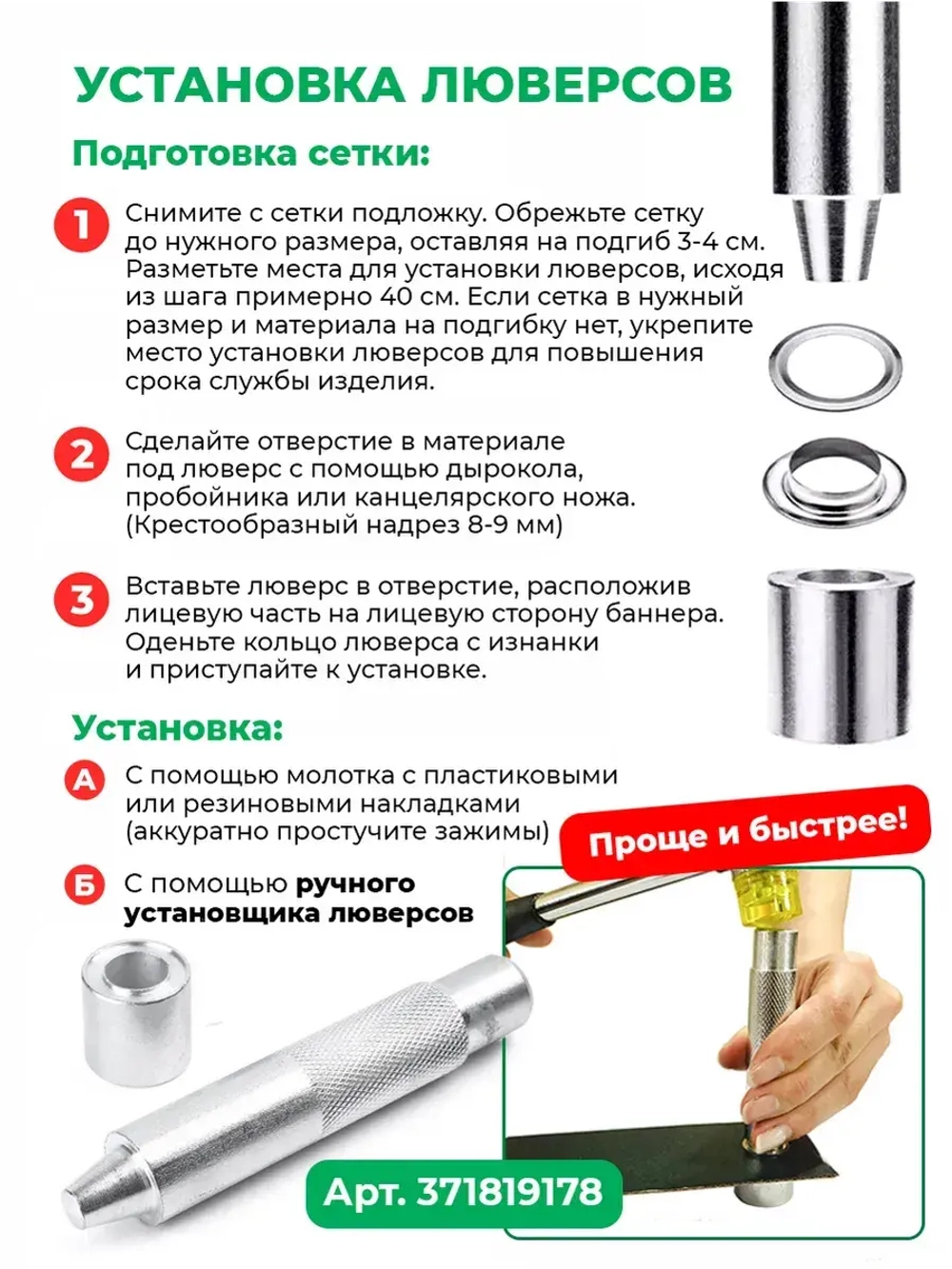 УСТАНОВКА ЛЮВЕРСОВ

Подготовка сетки:

1 Снимите с сетки подложку. Обрежьте сетку до нужного размера, оставляя на подгиб 3-4 см. Разметьте места для установки люверсов, исходя из шага примерно 40 см. Если сетка в нужный размер и материала на подгибку нет, укрепите место установки люверсов для повышения срока службы изделия.

2 Сделайте отверстие в материале под люверс с помощью дырокола, пробойника или канцелярского ножа. (Крестообразный надрез 8-9 мм)

3 Вставьте люверс в отверстие, расположив лицевую часть на лицевую сторону баннера. Оденьте кольцо люверса с изнанки и приступайте к установке.

Установка:

А С помощью молотка с пластиковыми или резиновыми накладками (аккуратно простучите зажимы)

Б С помощью ручного установщика люверсов

Проще и быстрее!

Арт. 371819178