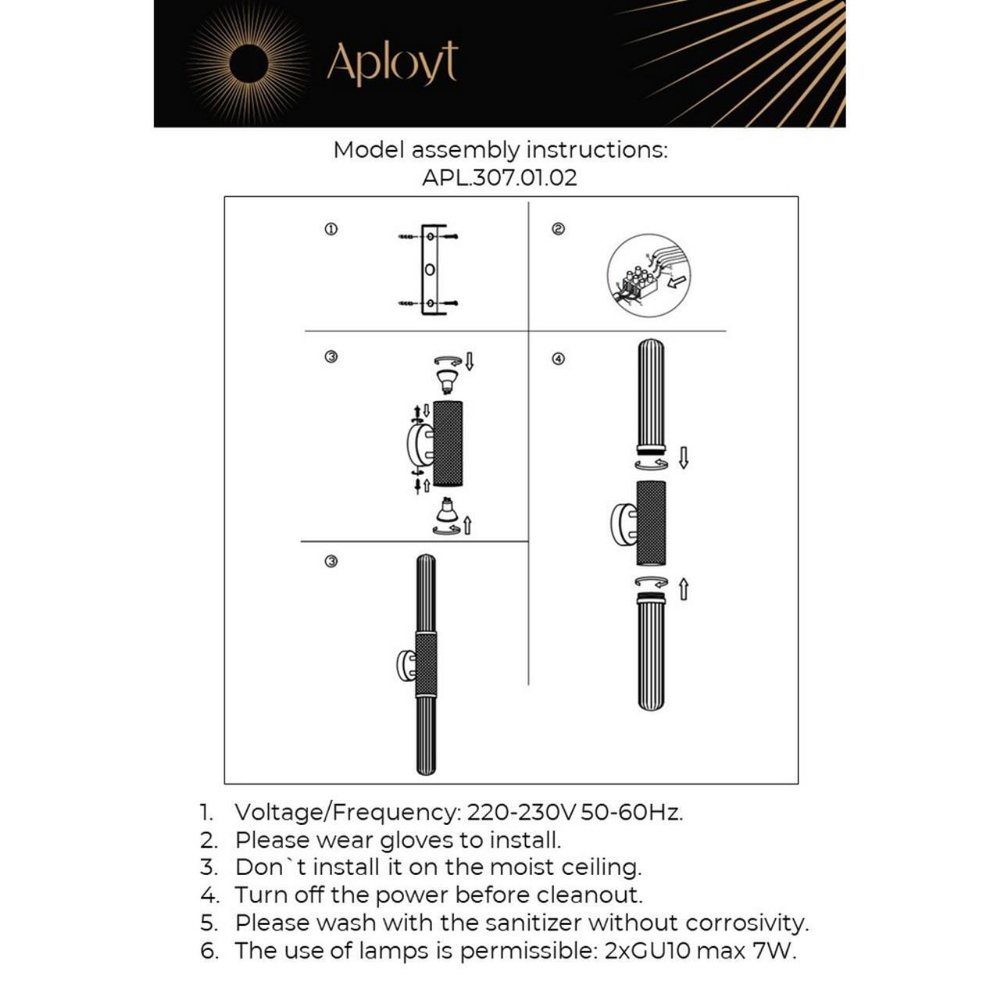 Aployt

Model assembly instructions:
APL.307.01.02

①

②

③

④

③

1. Voltage/Frequency: 220-230V 50-60Hz.
2. Please wear gloves to install.
3. Don`t install it on the moist ceiling.
4. Turn off the power before cleanout.
5. Please wash with the sanitizer without corrosivity.
6. The use of lamps is permissible: 2xGU10 max 7W.