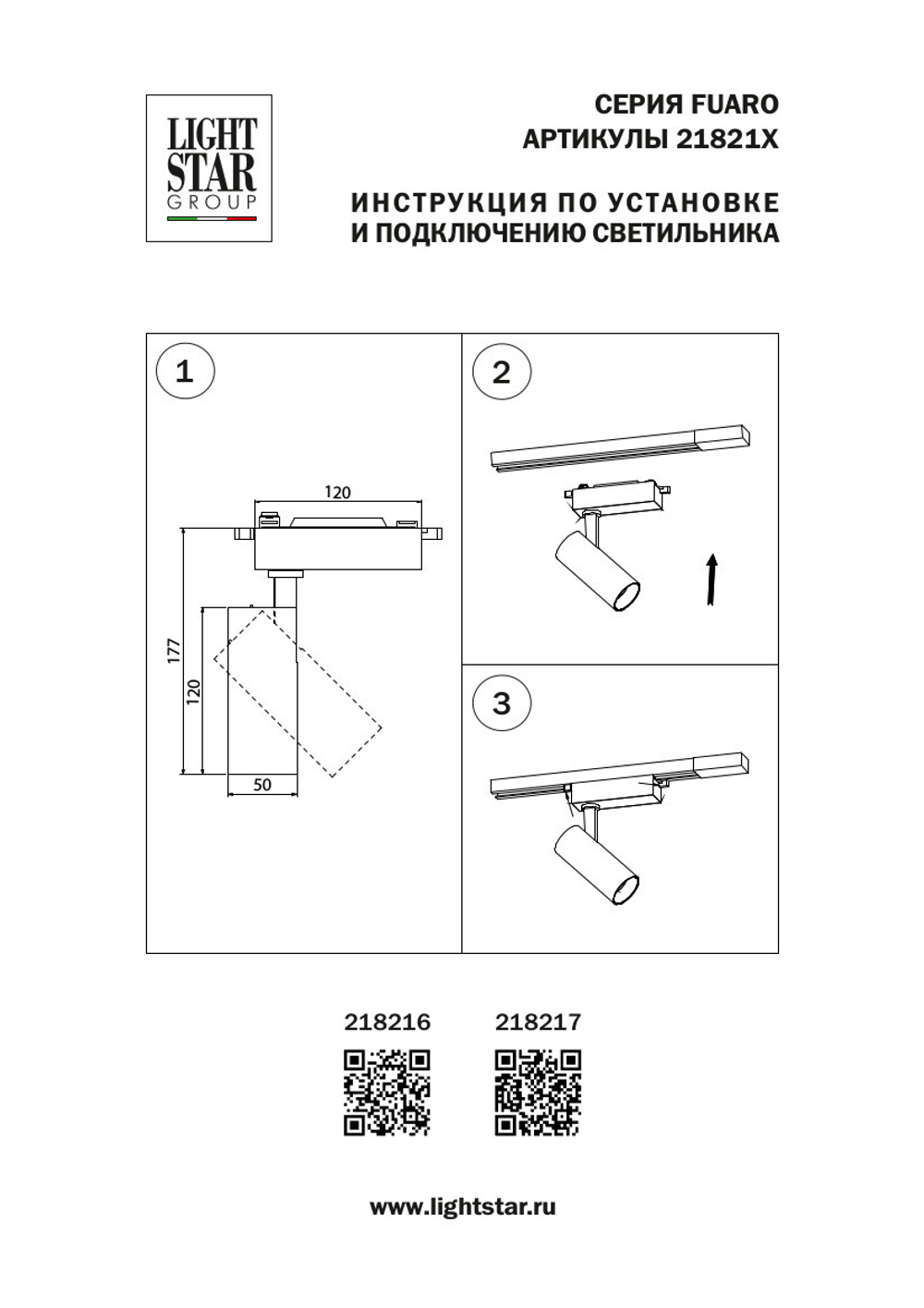 LIGHT STAR GROUP

СЕРИЯ FUARO
АРТИКУЛЫ 21821X

ИНСТРУКЦИЯ ПО УСТАНОВКЕ
И ПОДКЛЮЧЕНИЮ СВЕТИЛЬНИКА

1

120

177

120

50

2

3

218216

218217

www.lightstar.ru