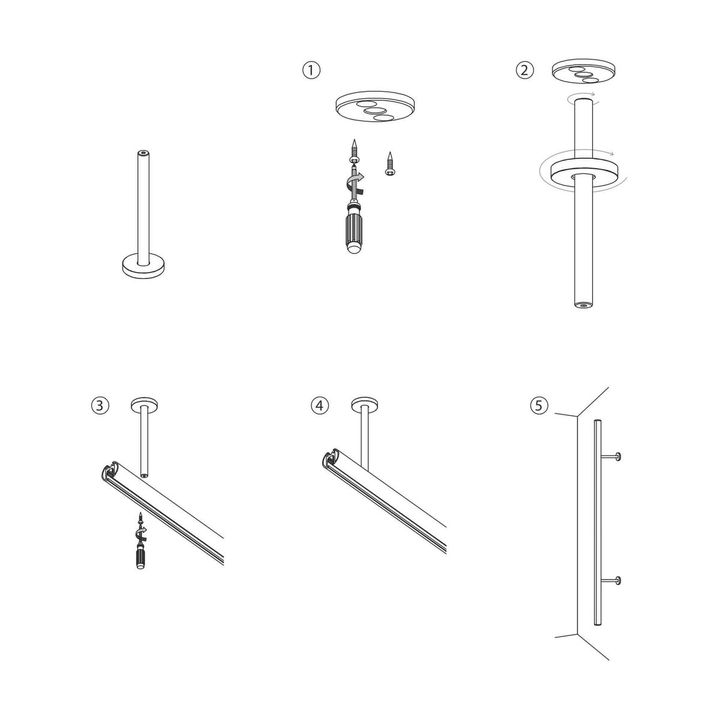 1
2
3
4
5