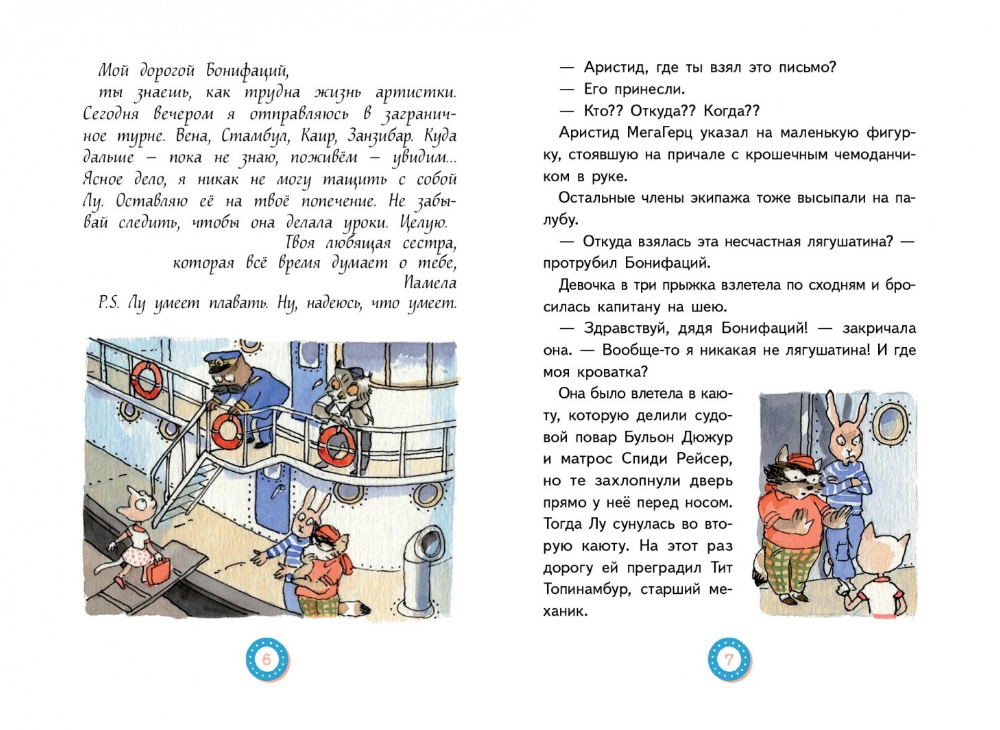 Мой дорогой Бонифаций,
ты знаешь, как трудна жизнь артистки. Сегодня вечером я отправляюсь в заграничное турне. Вена, Стамбул, Каир, Занзибар. Куда дальше – пока не знаю, поживём – увидим... Ясное дело, я никак не могу тащить с собой Лу. Оставляю её на твоё попечение. Не забывай следить, чтобы она делала уроки. Целую.
Твоя любящая сестра,
которая всё время думает о тебе,
Памела
P.S. Лу умеет плавать. Ну, надеюсь, что умеет.

6

— Аристид, где ты взял это письмо?
— Его принесли.
— Кто?? Откуда?? Когда??
Аристид МегаГерц указал на маленькую фигурку, стоявшую на причале с крошечным чемоданчиком в руке.
Остальные члены экипажа тоже высыпали на палубу.
— Откуда взялась эта несчастная лягушатина? — протрубил Бонифаций.
Девочка в три прыжка взлетела по сходням и бросилась капитану на шею.
— Здравствуй, дядя Бонифаций! — закричала она. — Вообще-то я никакая не лягушатина! И где моя кроватка?
Она было влетела в каюту, которую делили судовой повар Бульон Дюжур и матрос Спиди Рейсер, но те захлопнули дверь прямо у неё перед носом. Тогда Лу сунулась во вторую каюту. На этот раз дорогу ей преградил Тит Топинамбур, старший механик.

7