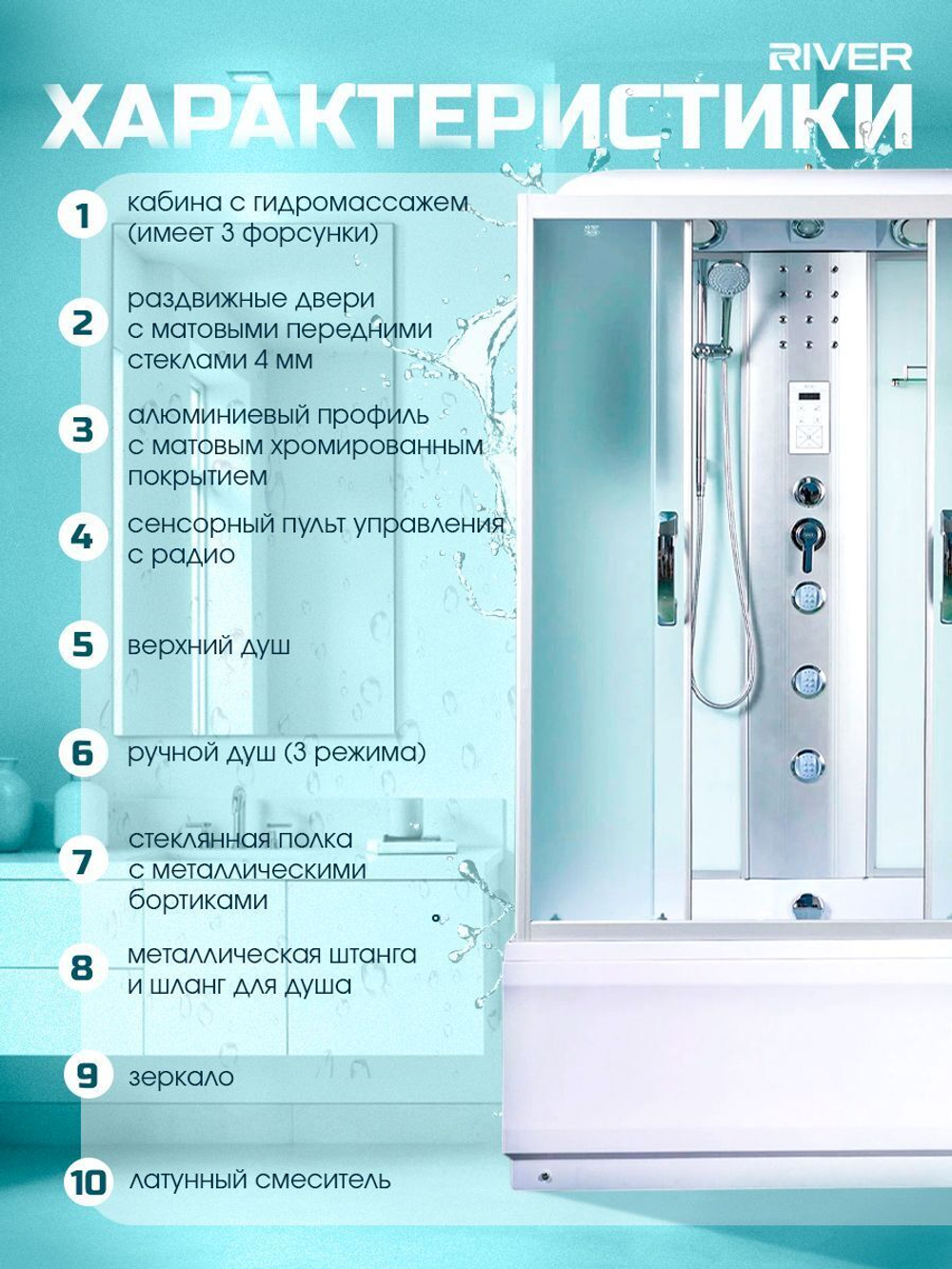 RIVER

ХАРАКТЕРИСТИКИ

1 кабина с гидромассажем (имеет 3 форсунки)

2 раздвижные двери с матовыми передними стеклами 4 мм

3 алюминиевый профиль с матовым хромированным покрытием

4 сенсорный пульт управления с радио

5 верхний душ

6 ручной душ (3 режима)

7 стеклянная полка с металлическими бортиками

8 металлическая штанга и шланг для душа

9 зеркало

10 латунный смеситель