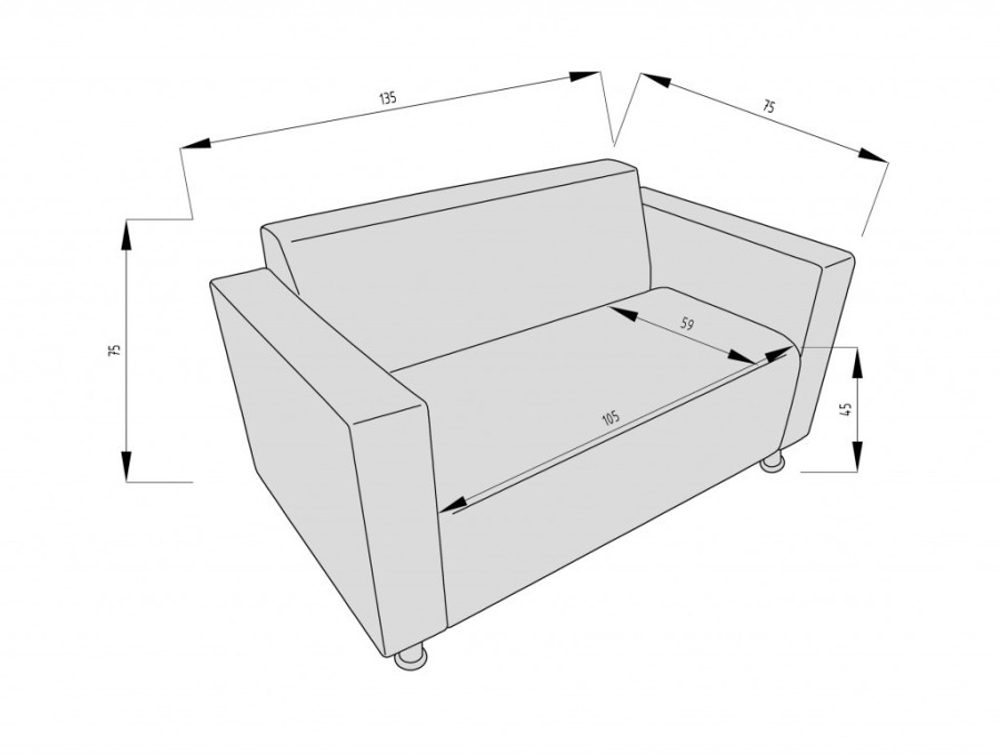 135
75
75
59
105
45