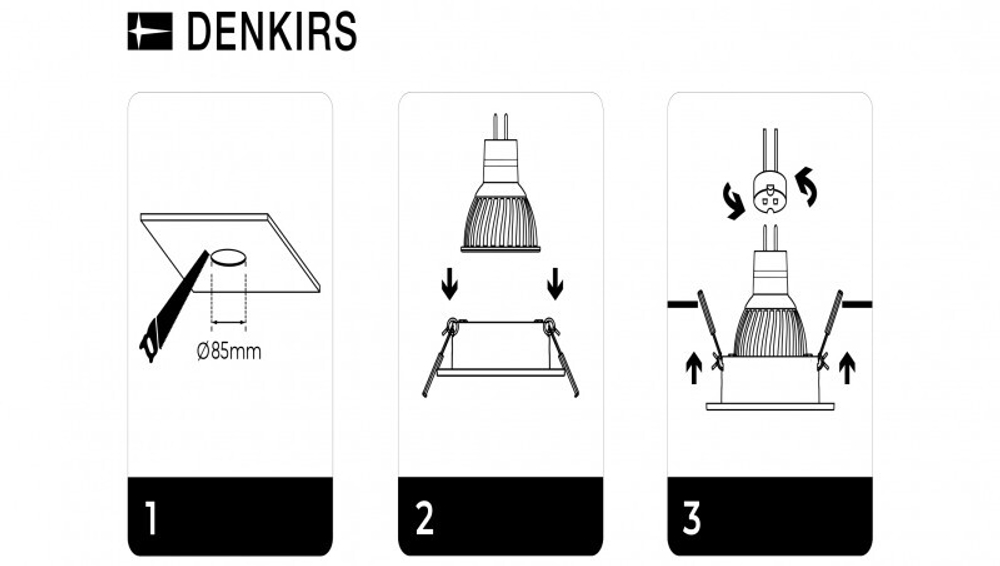 DENKIRS

Ø85mm

1

2

3