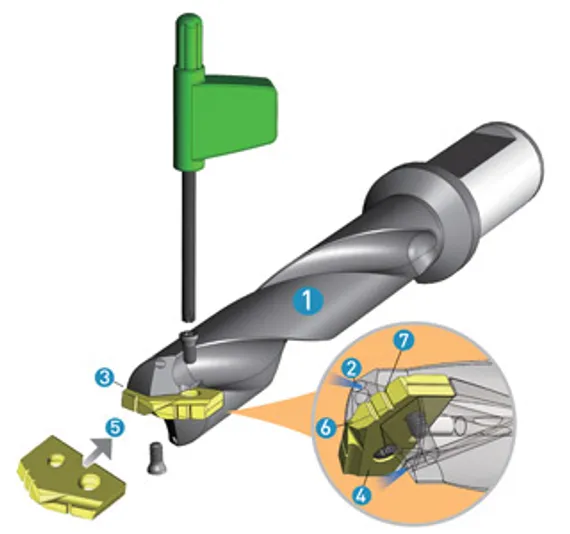 1
3
5
2
7
6
4