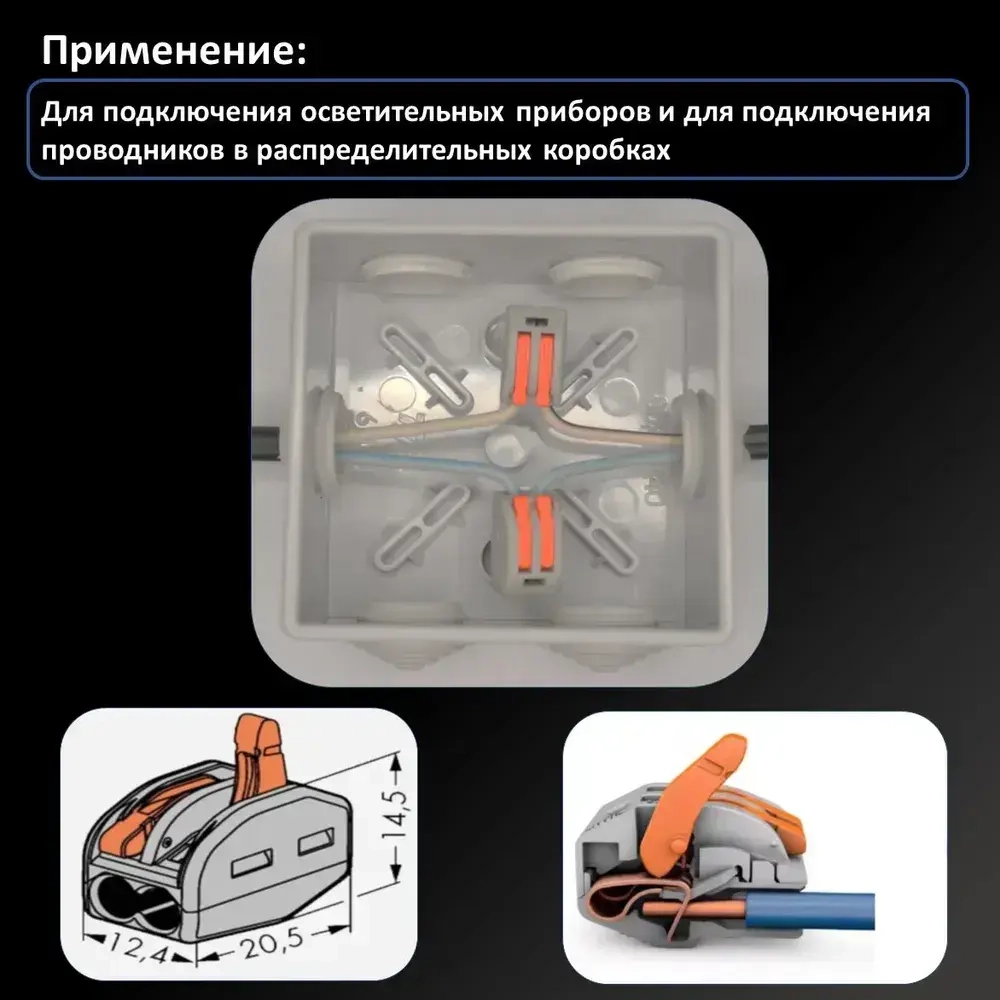 Применение:

Для подключения осветительных приборов и для подключения проводников в распределительных коробках

14,5

12,4

20,5