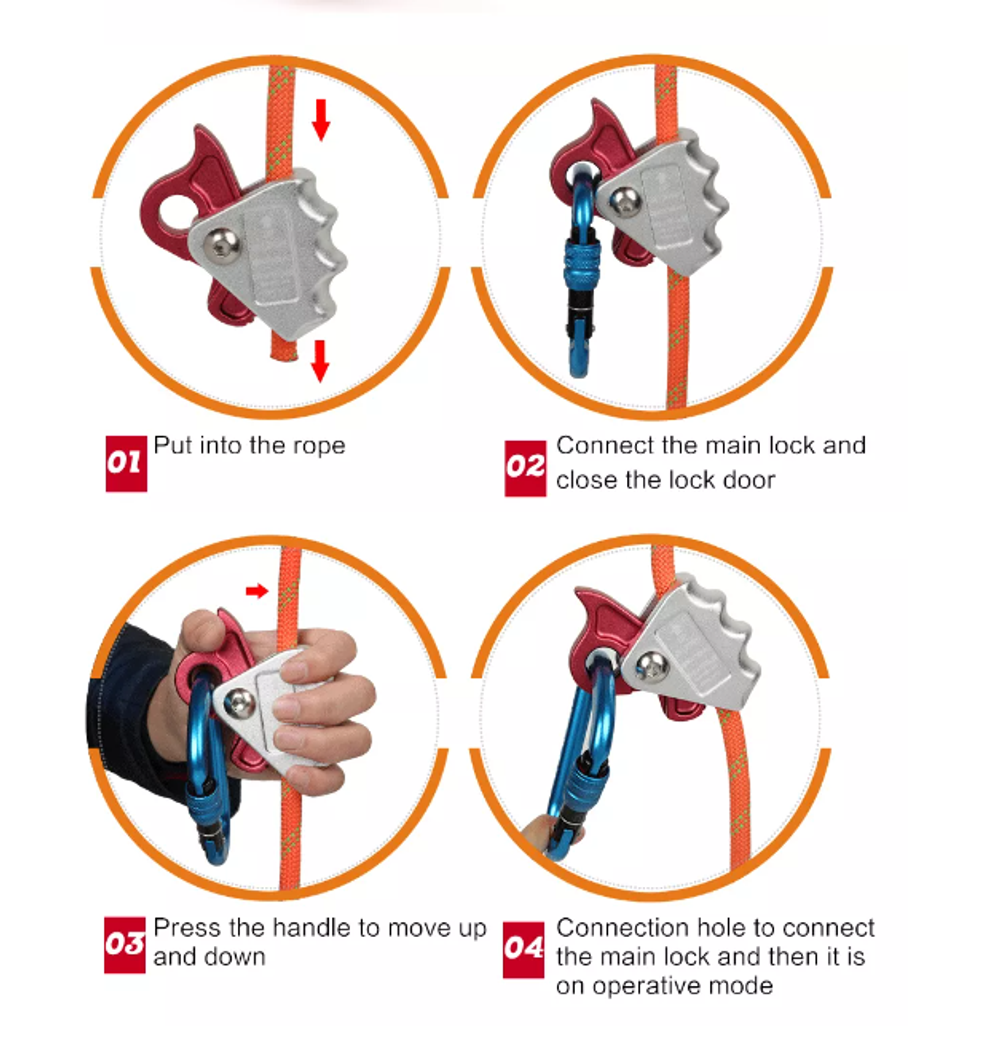 01 Put into the rope

02 Connect the main lock and close the lock door

03 Press the handle to move up and down

04 Connection hole to connect the main lock and then it is on operative mode