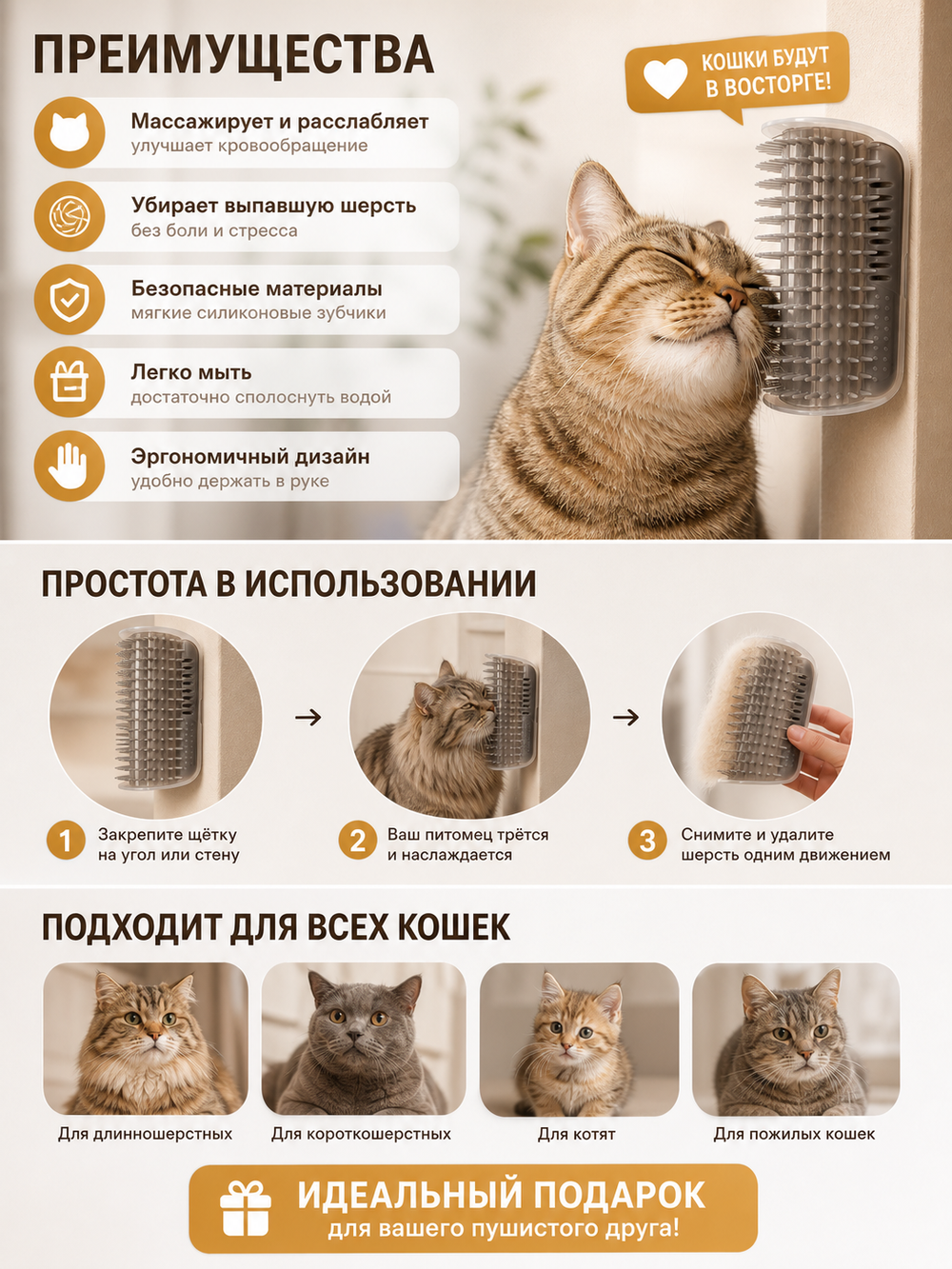 ПРЕИМУЩЕСТВА

КОШКИ БУДУТ В ВОСТОРГЕ!

Массажирует и расслабляет
улучшает кровообращение

Убирает выпавшую шерсть
без боли и стресса

Безопасные материалы
мягкие силиконовые зубчики

Легко мыть
достаточно сполоснуть водой

Эргономичный дизайн
удобно держать в руке

ПРОСТОТА В ИСПОЛЬЗОВАНИИ

1 Закрепите щётку на угол или стену

2 Ваш питомец трётся и наслаждается

3 Снимите и удалите шерсть одним движением

ПОДХОДИТ ДЛЯ ВСЕХ КОШЕК

Для длинношерстных

Для короткошерстных

Для котят

Для пожилых кошек

ИДЕАЛЬНЫЙ ПОДАРОК
для вашего пушистого друга!