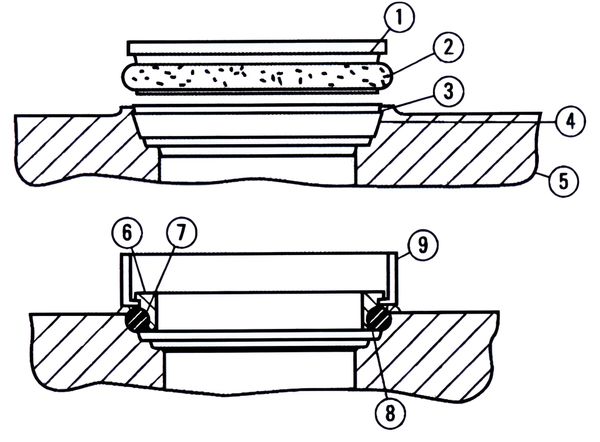 1
2
3
4
5
6
7
9
8