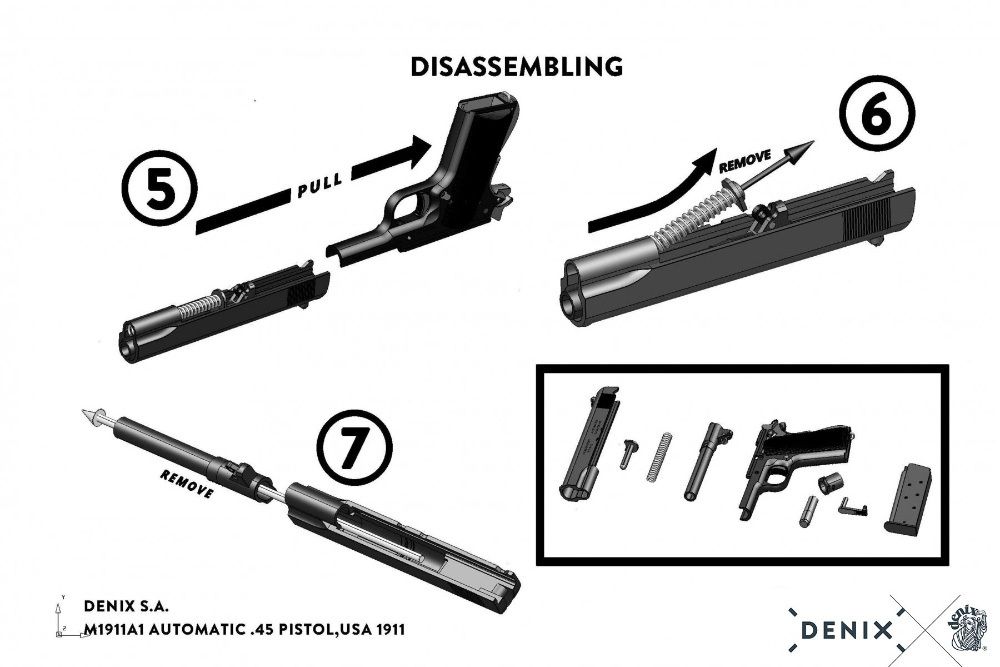 DISASSEMBLING

5

PULL

6

REMOVE

7

REMOVE

DENIX S.A.
M1911A1 AUTOMATIC .45 PISTOL,USA 1911

DENIX

denix