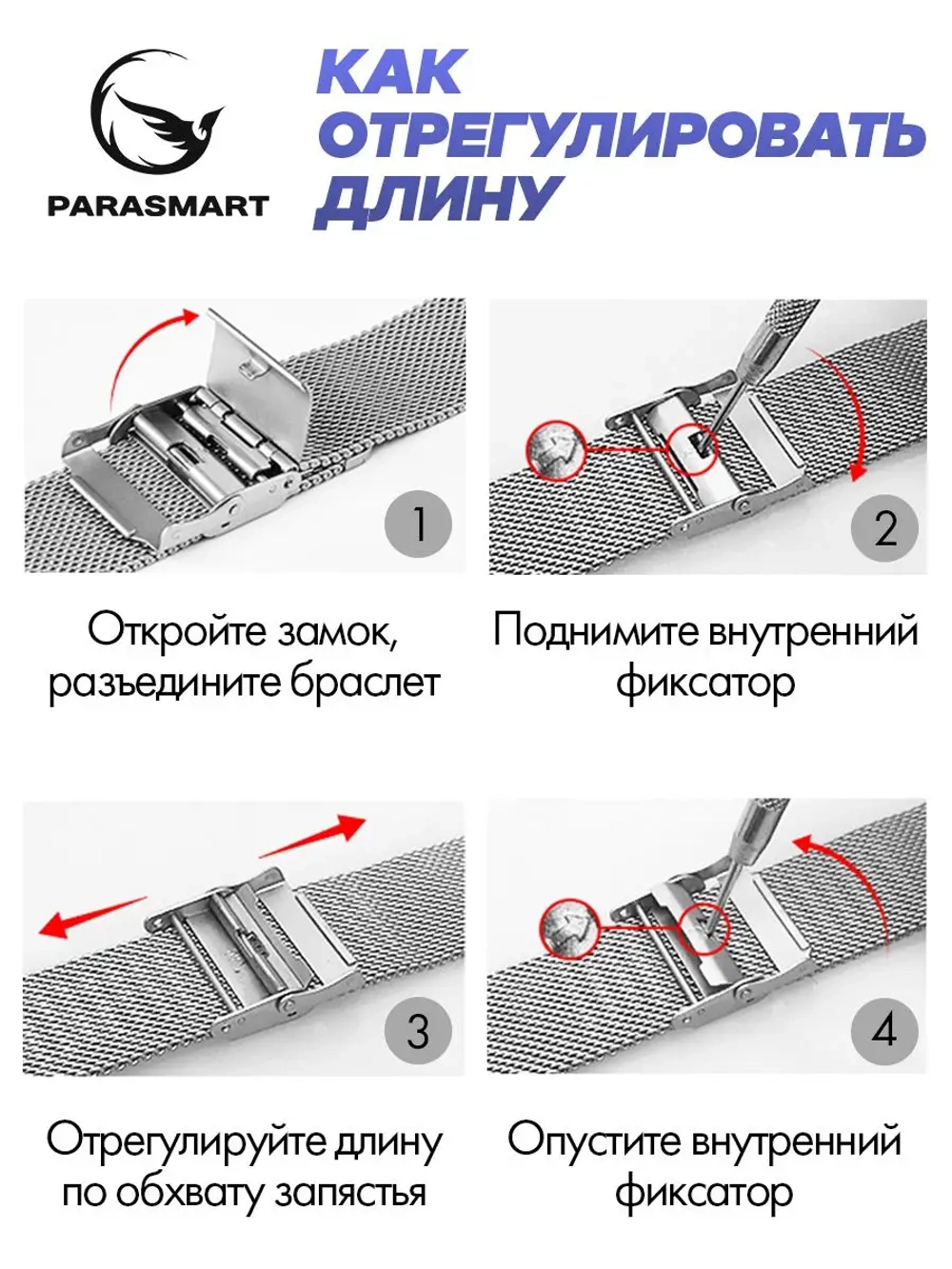 PARASMART

КАК ОТРЕГУЛИРОВАТЬ ДЛИНУ

1

Откройте замок, разъедините браслет

2

Поднимите внутренний фиксатор

3

Отрегулируйте длину по обхвату запястья

4

Опустите внутренний фиксатор