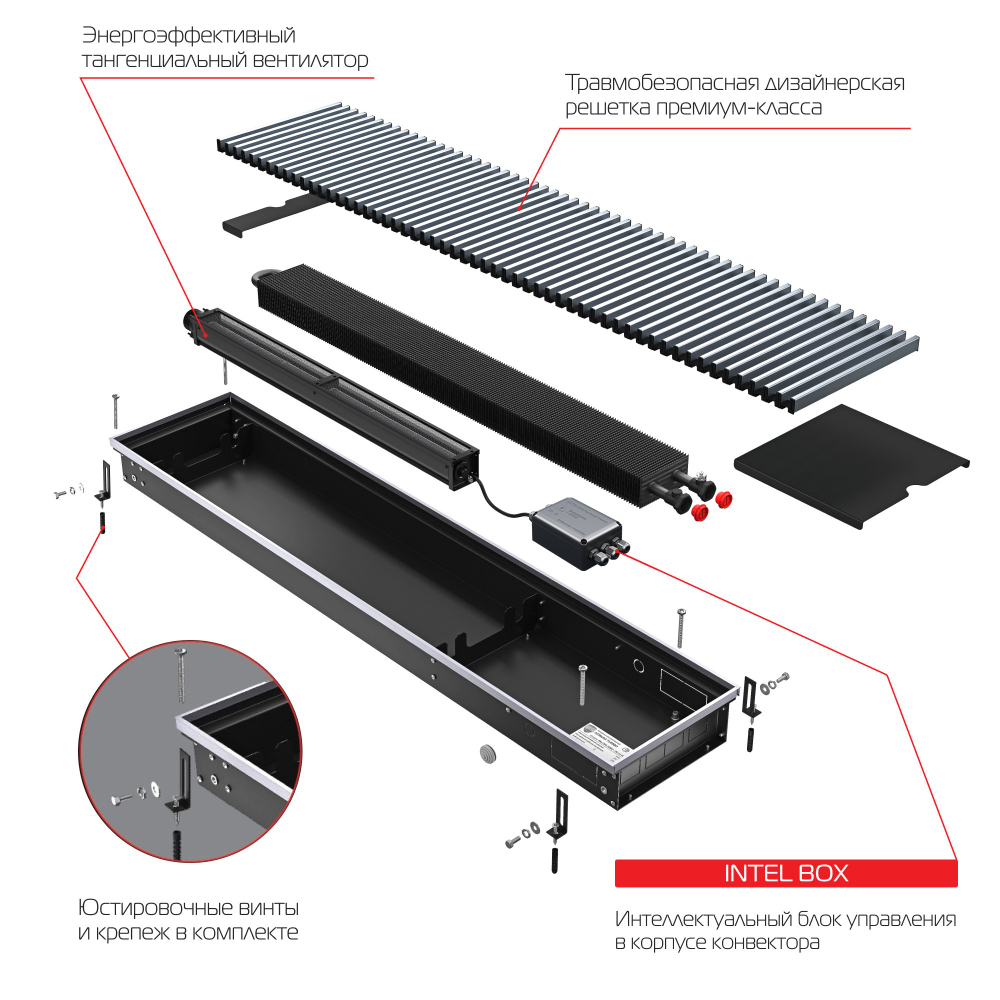 Энергоэффективный тангенциальный вентилятор

Травмобезопасная дизайнерская решетка премиум-класса

Юстировочные винты и крепеж в комплекте

INTEL BOX

Интеллектуальный блок управления в корпусе конвектора