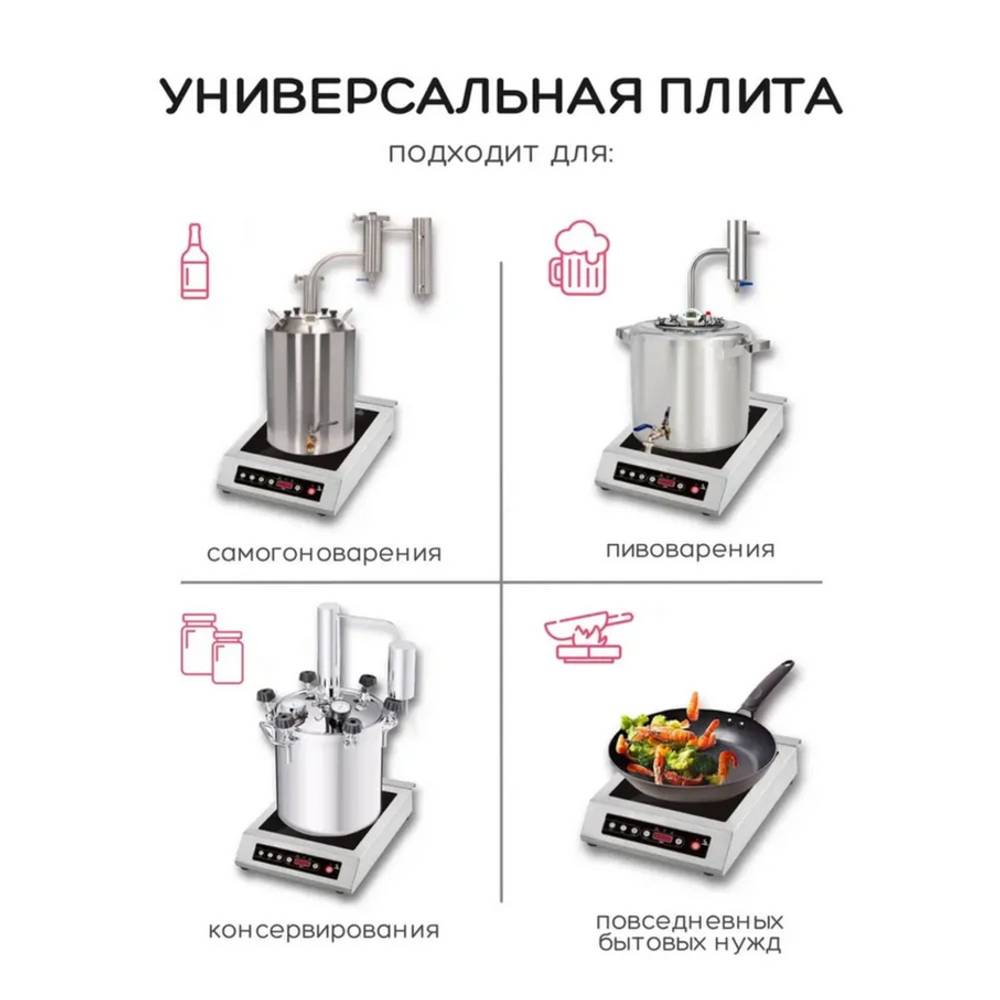 УНИВЕРСАЛЬНАЯ ПЛИТА

подходит для:

самогоноварения

пивоварения

консервирования

повседневных бытовых нужд