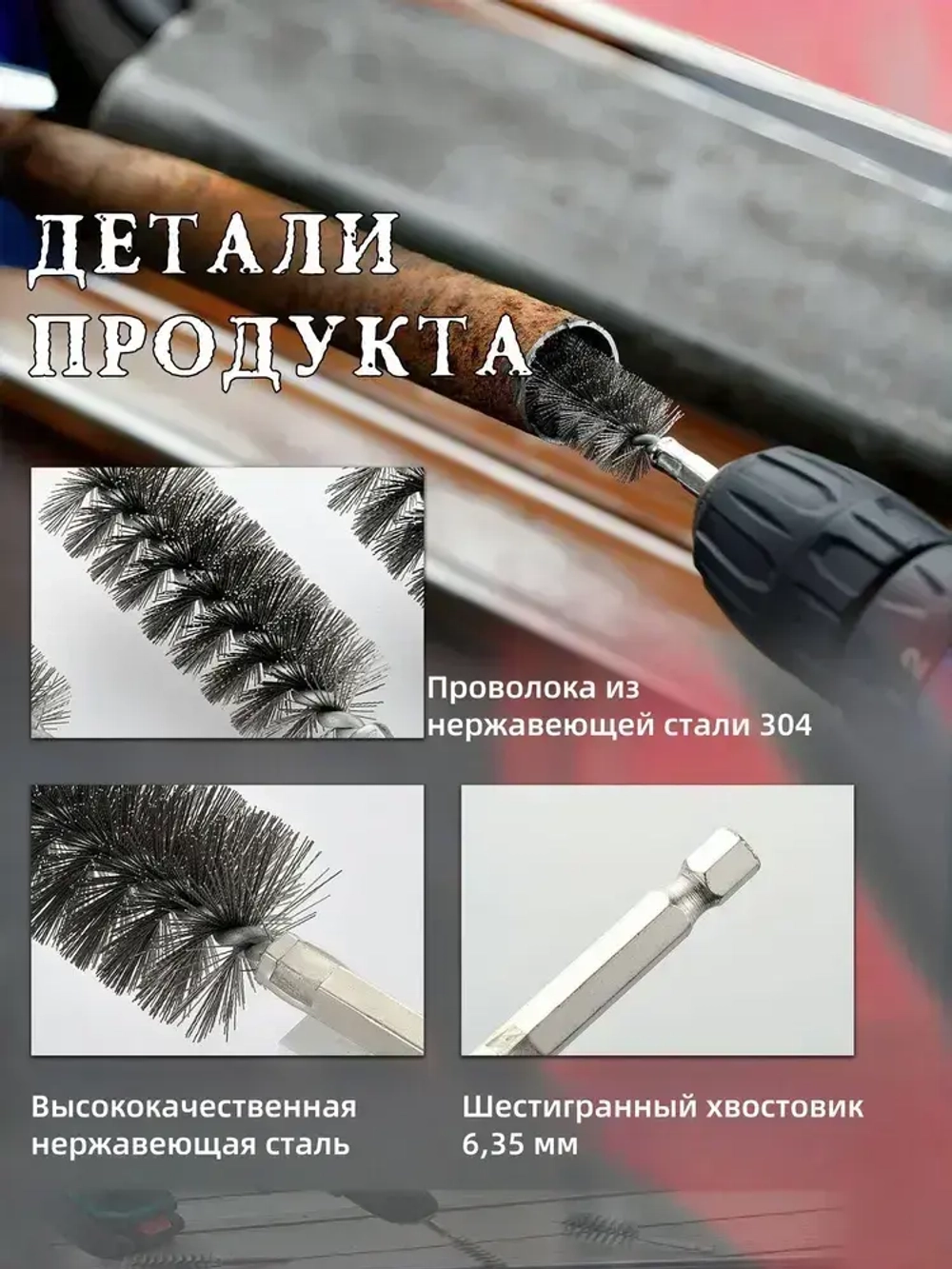 ДЕТАЛИ ПРОДУКТА

Проволока из нержавеющей стали 304

Высококачественная нержавеющая сталь

Шестигранный хвостовик 6,35 мм