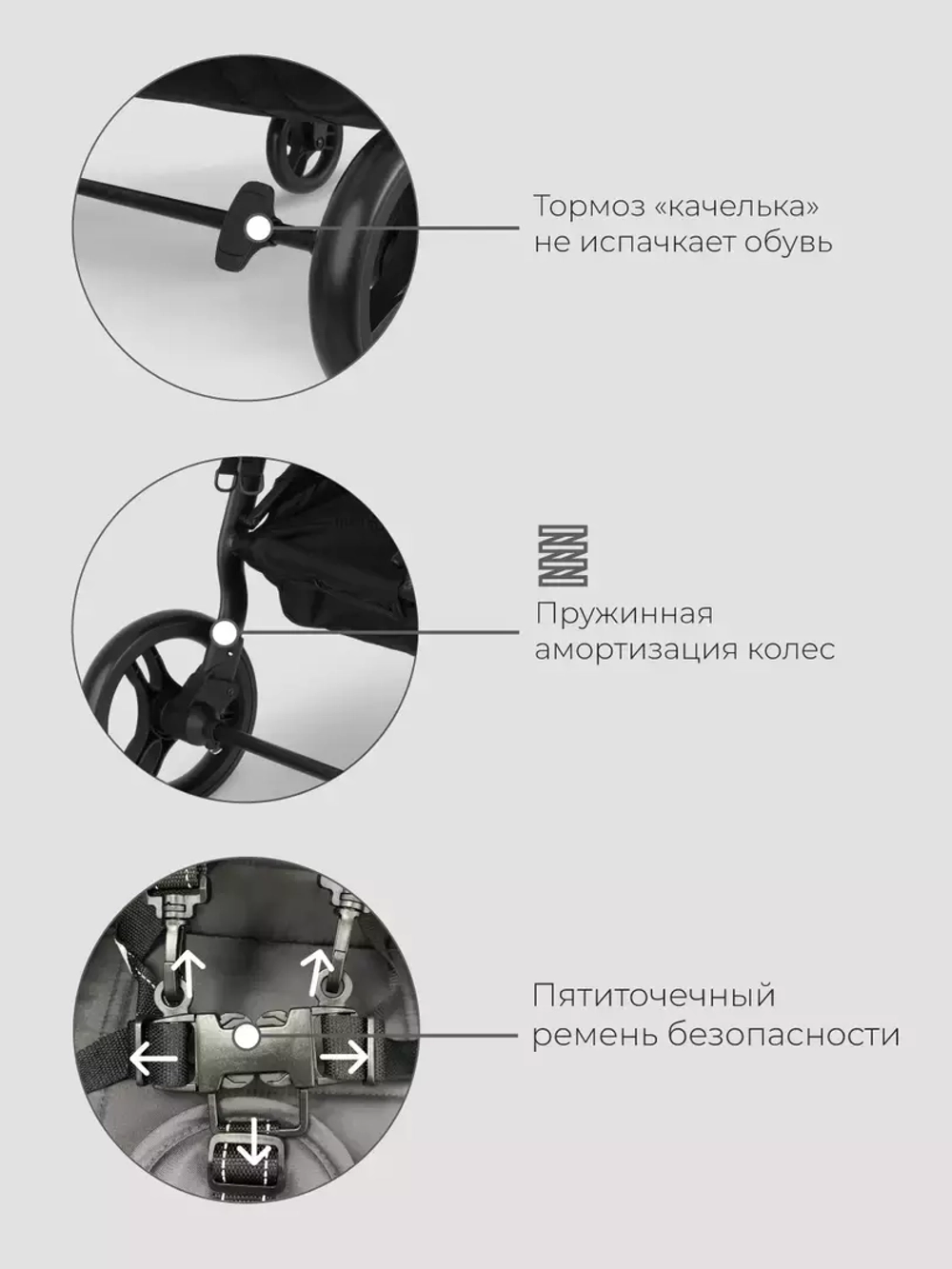 Тормоз «качелька»
не испачкает обувь

Пружинная
амортизация колес

Пятиточечный
ремень безопасности