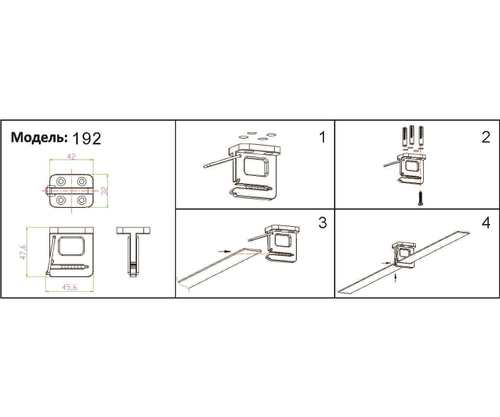 Модель: 192

42

32

47,6

45,6

1

2

3

4