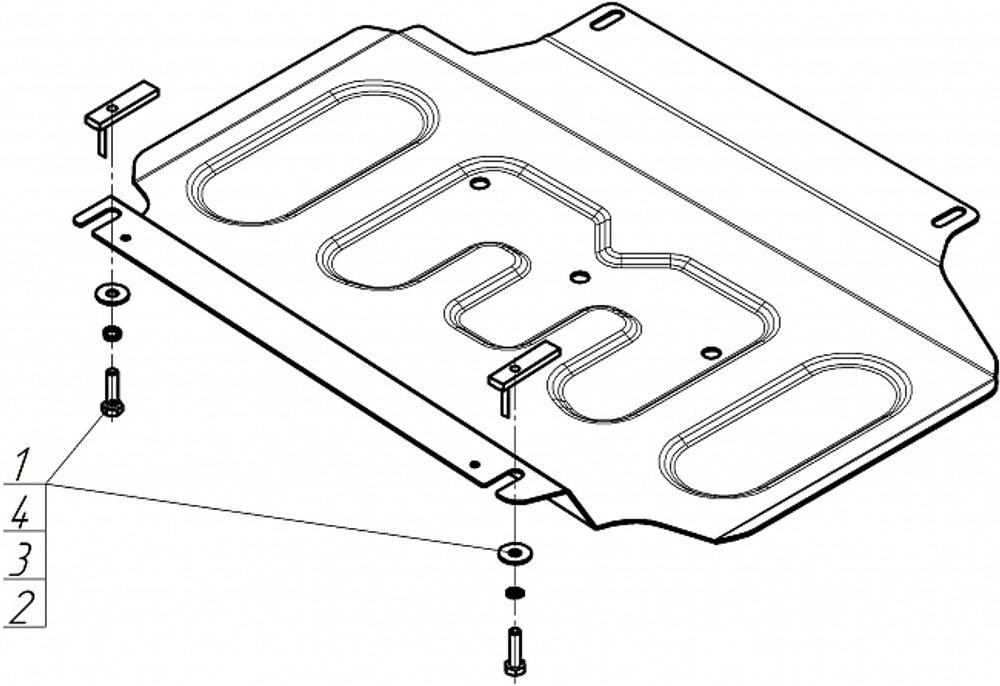 1
4
3
2