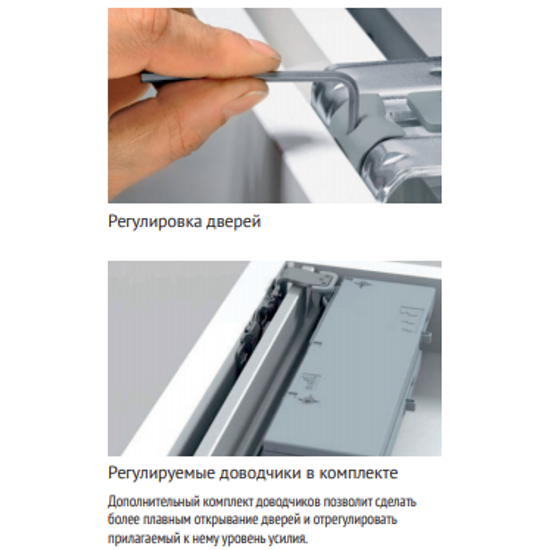 Регулировка дверей

Регулируемые доводчики в комплекте

Дополнительный комплект доводчиков позволит сделать более плавным открывание дверей и отрегулировать прилагаемый к нему уровень усилия.