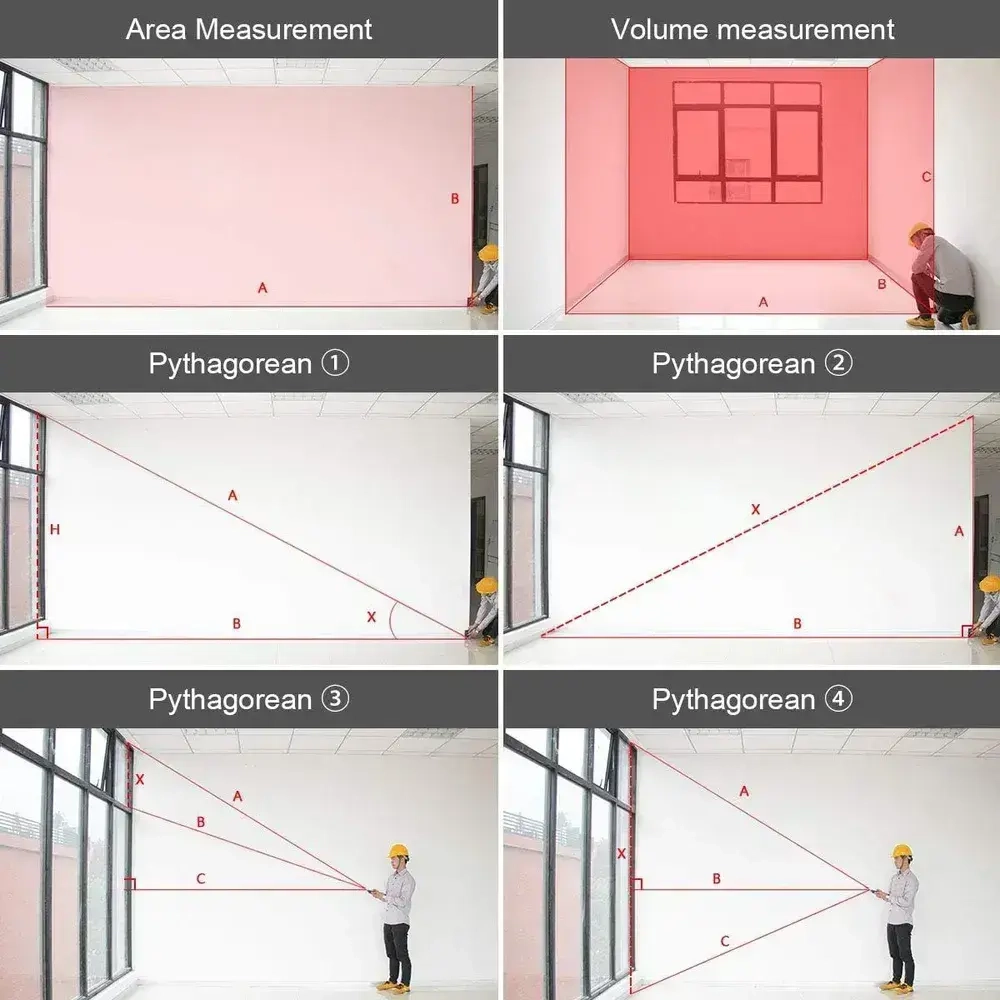 Area Measurement

B

A

Volume measurement

C

B

A

Pythagorean ①

A

H

X

B

Pythagorean ②

X

A

B

Pythagorean ③

X

A

B

C

Pythagorean ④

A

X

B

C