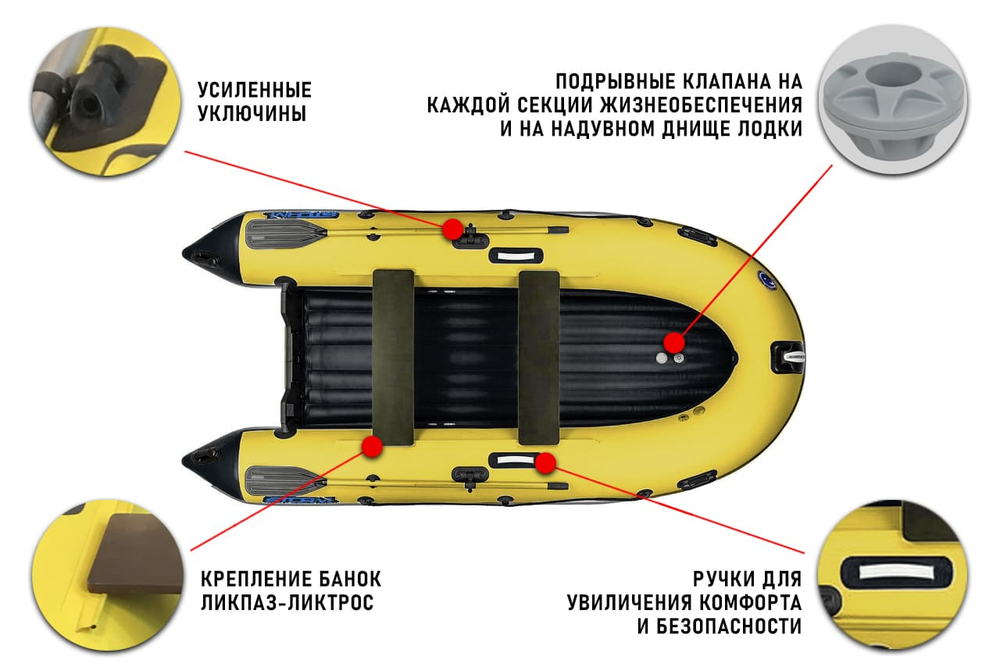 УСИЛЕННЫЕ УКЛЮЧИНЫ

ПОДРЫВНЫЕ КЛАПАНА НА КАЖДОЙ СЕКЦИИ ЖИЗНЕОБЕСПЕЧЕНИЯ И НА НАДУВНОМ ДНИЩЕ ЛОДКИ

КРЕПЛЕНИЕ БАНОК ЛИКПАЗ-ЛИКТРОС

РУЧКИ ДЛЯ УВИЛИЧЕНИЯ КОМФОРТА И БЕЗОПАСНОСТИ