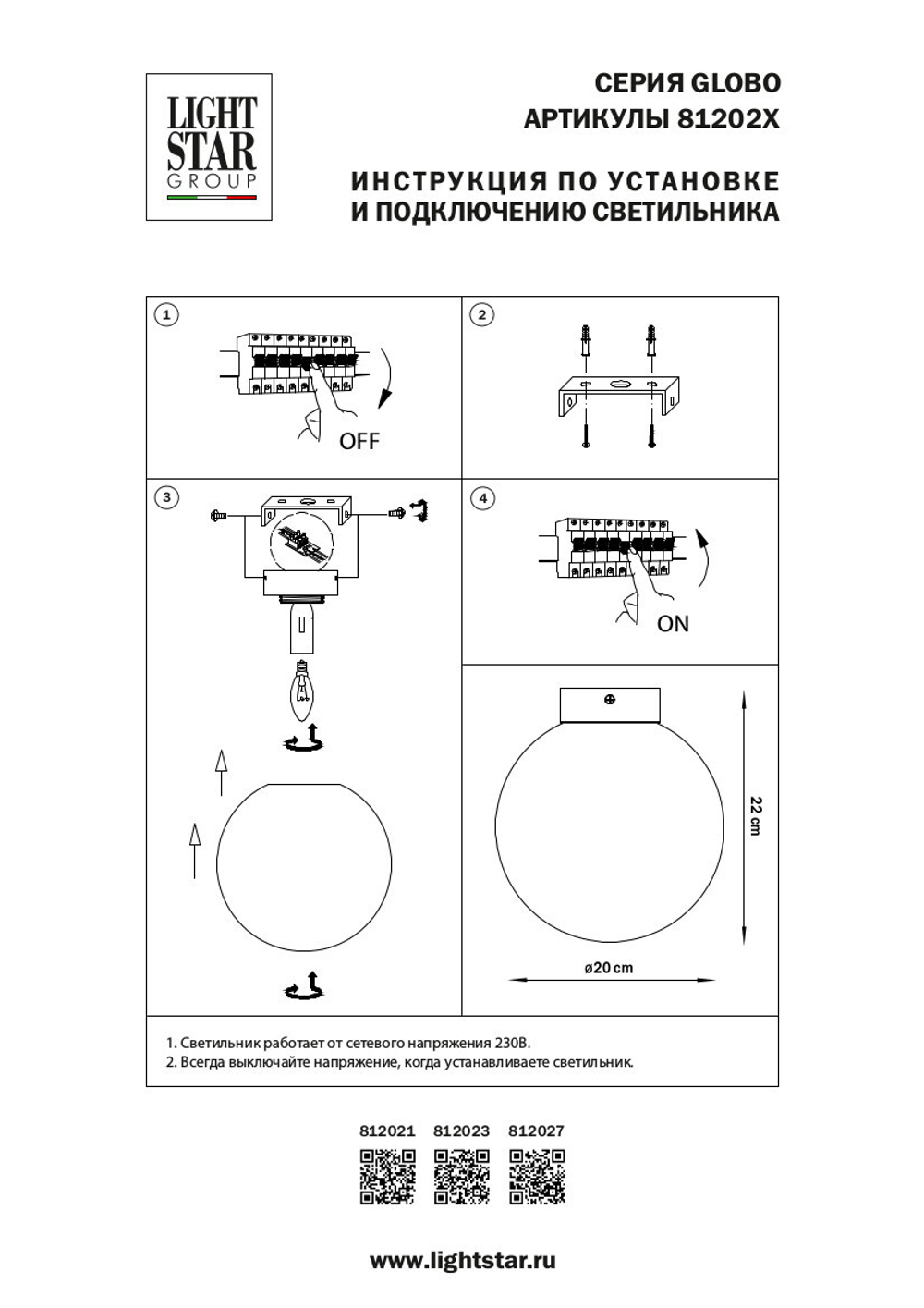 LIGHT STAR GROUP

СЕРИЯ GLOBO
АРТИКУЛЫ 81202X

ИНСТРУКЦИЯ ПО УСТАНОВКЕ
И ПОДКЛЮЧЕНИЮ СВЕТИЛЬНИКА

1

OFF

2

3

4

ON

22 cm

ø20 cm

1. Светильник работает от сетевого напряжения 230В.
2. Всегда выключайте напряжение, когда устанавливаете светильник.

812021 812023 812027

www.lightstar.ru