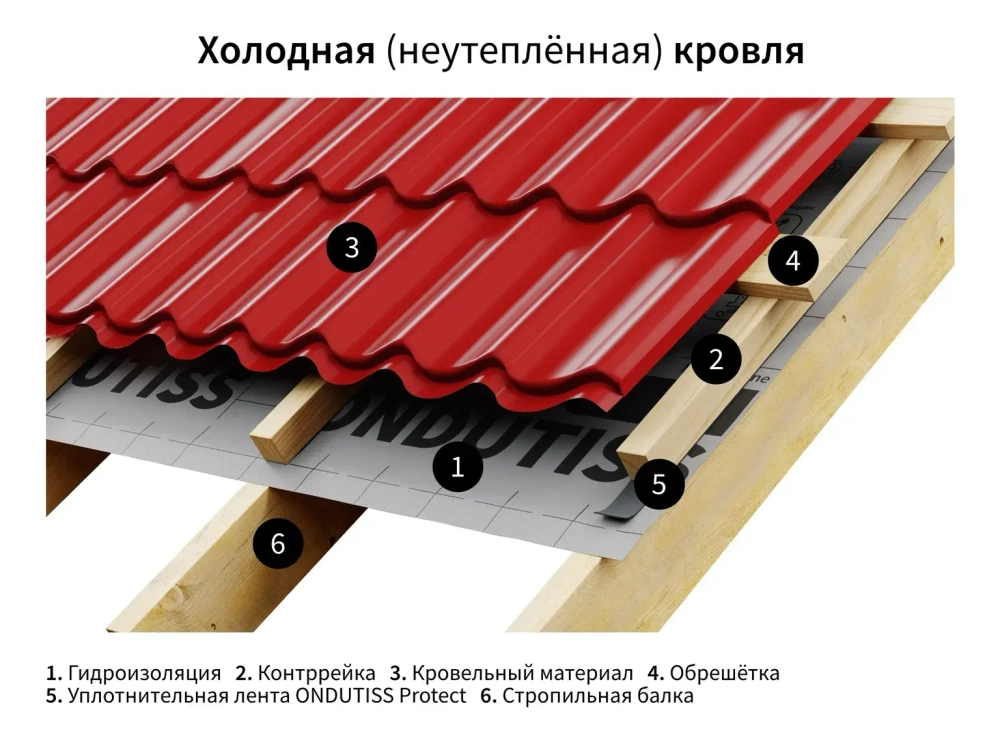 Холодная (неутеплённая) кровля

3

4

2

UTISS

ONDUTISS

1

5

6

1. Гидроизоляция 2. Контррейка 3. Кровельный материал 4. Обрешётка
5. Уплотнительная лента ONDUTISS Protect 6. Стропильная балка