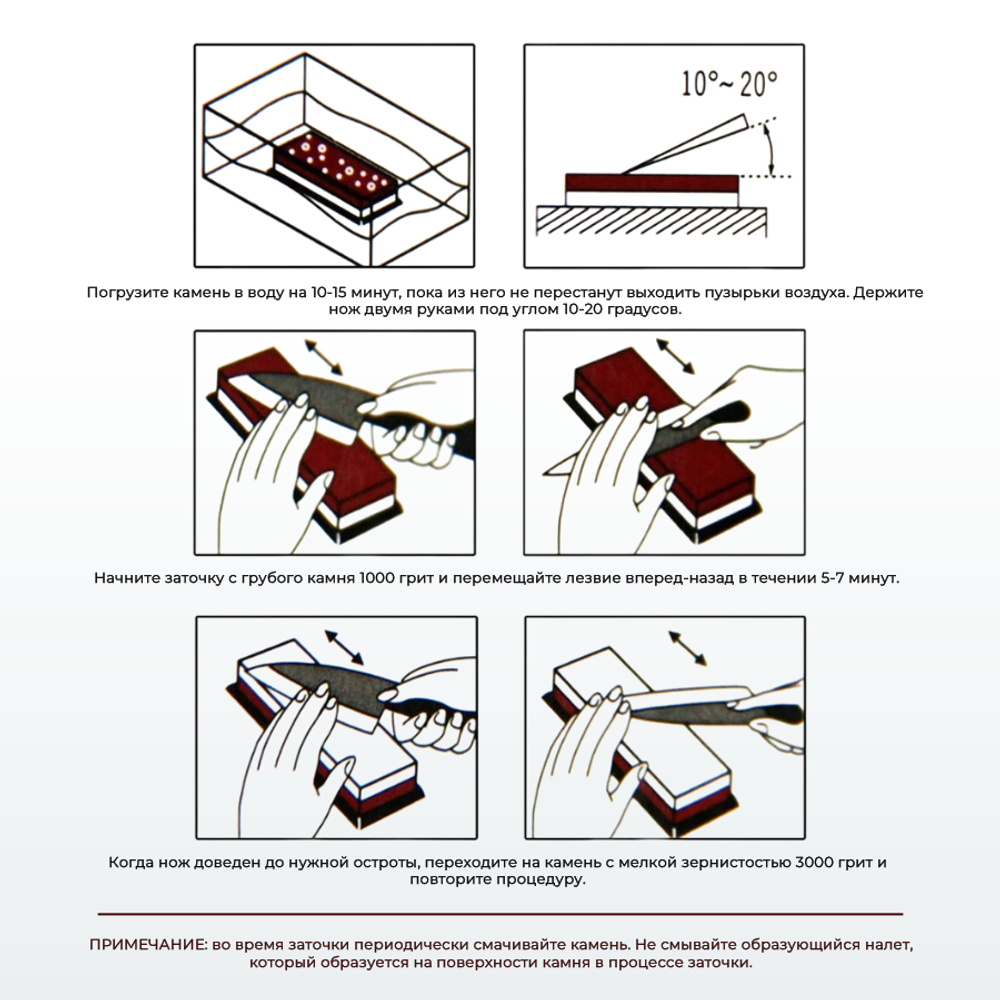 10°~ 20°

Погрузите камень в воду на 10-15 минут, пока из него не перестанут выходить пузырьки воздуха. Держите нож двумя руками под углом 10-20 градусов.

Начните заточку с грубого камня 1000 грит и перемещайте лезвие вперед-назад в течении 5-7 минут.

Когда нож доведен до нужной остроты, переходите на камень с мелкой зернистостью 3000 грит и повторите процедуру.

ПРИМЕЧАНИЕ: во время заточки периодически смачивайте камень. Не смывайте образующийся налет, который образуется на поверхности камня в процессе заточки.