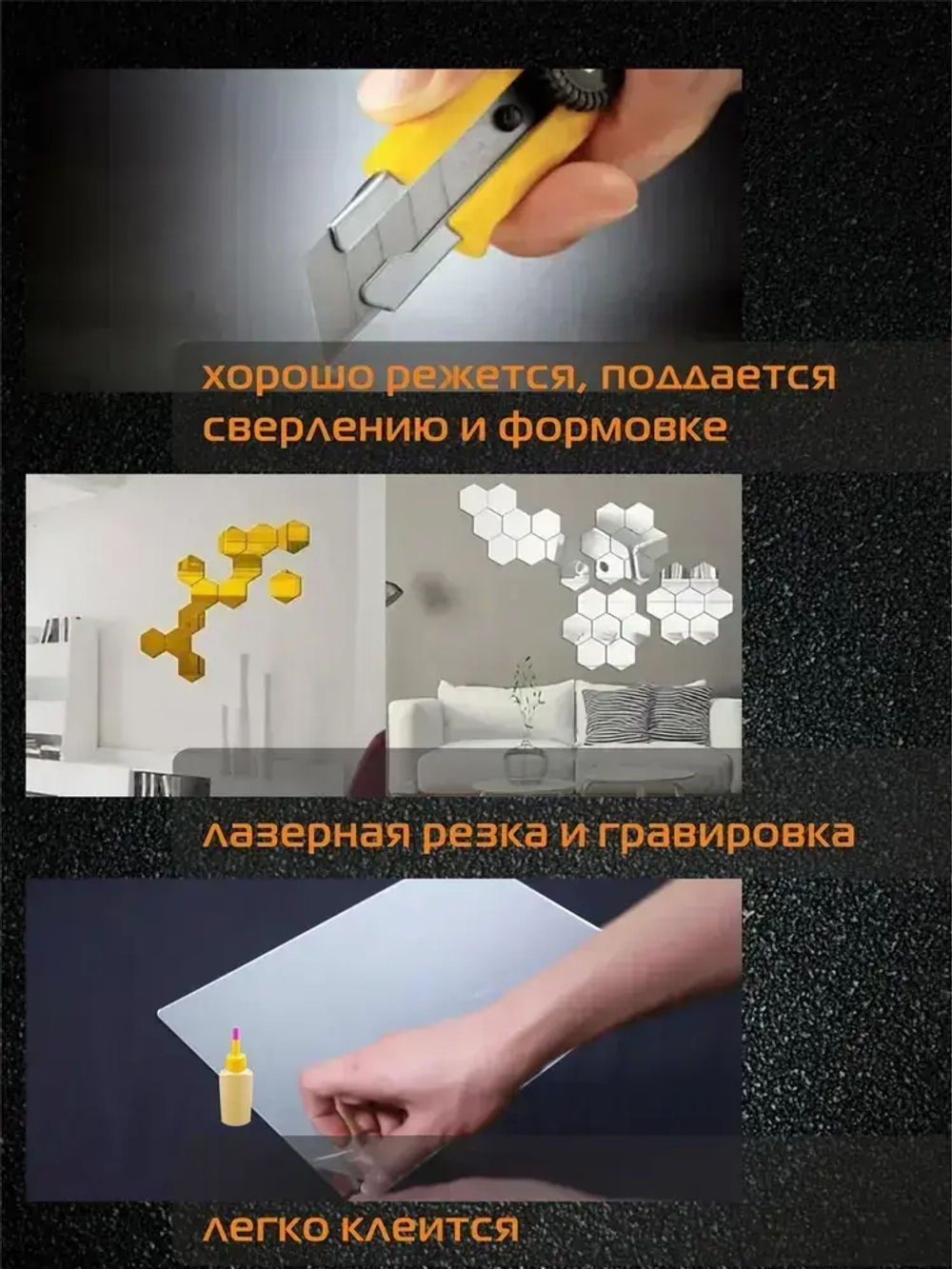 хорошо режется, поддается сверлению и формовке

лазерная резка и гравировка

легко клеится