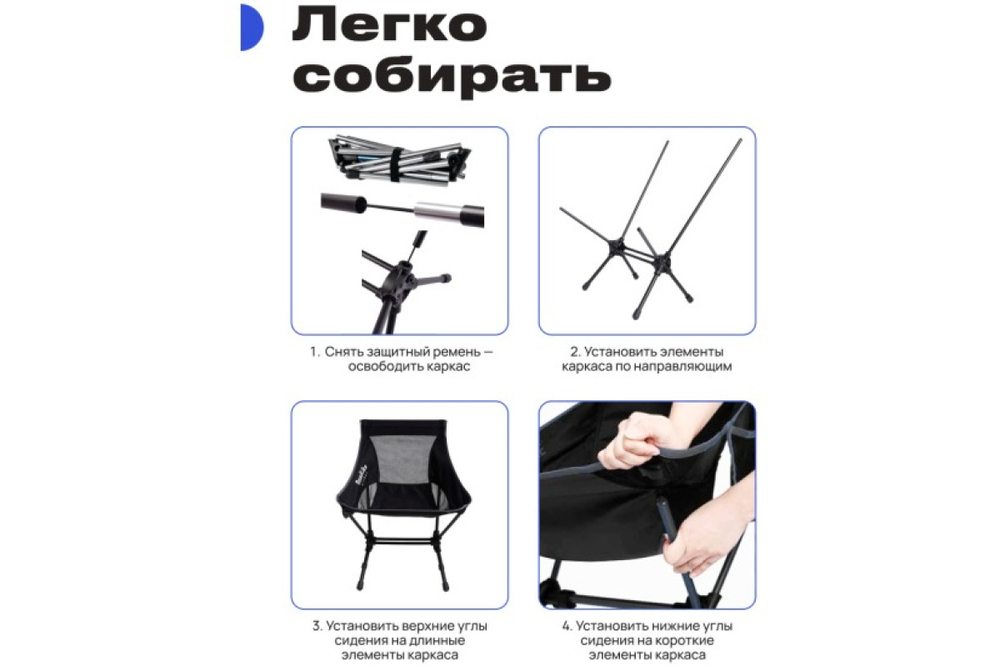 Легко собирать

1. Снять защитный ремень — освободить каркас

2. Установить элементы каркаса по направляющим

3. Установить верхние углы сидения на длинные элементы каркаса

4. Установить нижние углы сидения на короткие элементы каркаса