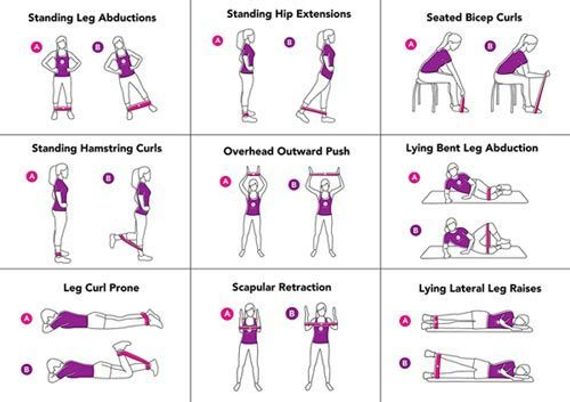 Standing Leg Abductions

A B

Standing Hip Extensions

A B

Seated Bicep Curls

A B

Standing Hamstring Curls

A B

Overhead Outward Push

A B

Lying Bent Leg Abduction

A

B

Leg Curl Prone

A

B

Scapular Retraction

A B

Lying Lateral Leg Raises

A

B