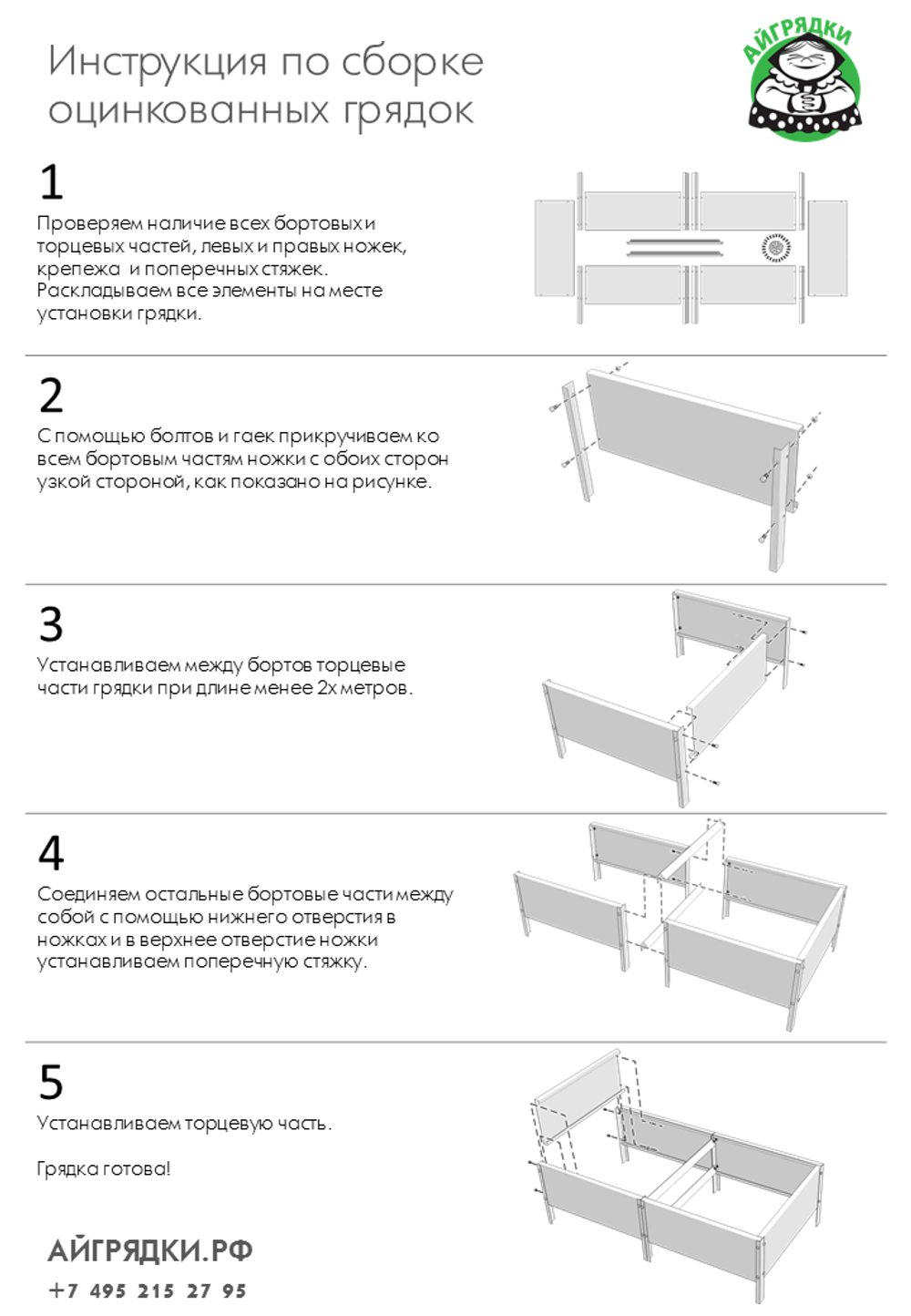 Инструкция по сборке оцинкованных грядок

АЙГРЯДКИ

1

Проверяем наличие всех бортовых и торцевых частей, левых и правых ножек, крепежа и поперечных стяжек. Раскладываем все элементы на месте установки грядки.

2

С помощью болтов и гаек прикручиваем ко всем бортовым частям ножки с обоих сторон узкой стороной, как показано на рисунке.

3

Устанавливаем между бортов торцевые части грядки при длине менее 2х метров.

4

Соединяем остальные бортовые части между собой с помощью нижнего отверстия в ножках и в верхнее отверстие ножки устанавливаем поперечную стяжку.

5

Устанавливаем торцевую часть.

Грядка готова!

АЙГРЯДКИ.РФ
+7 495 215 27 95