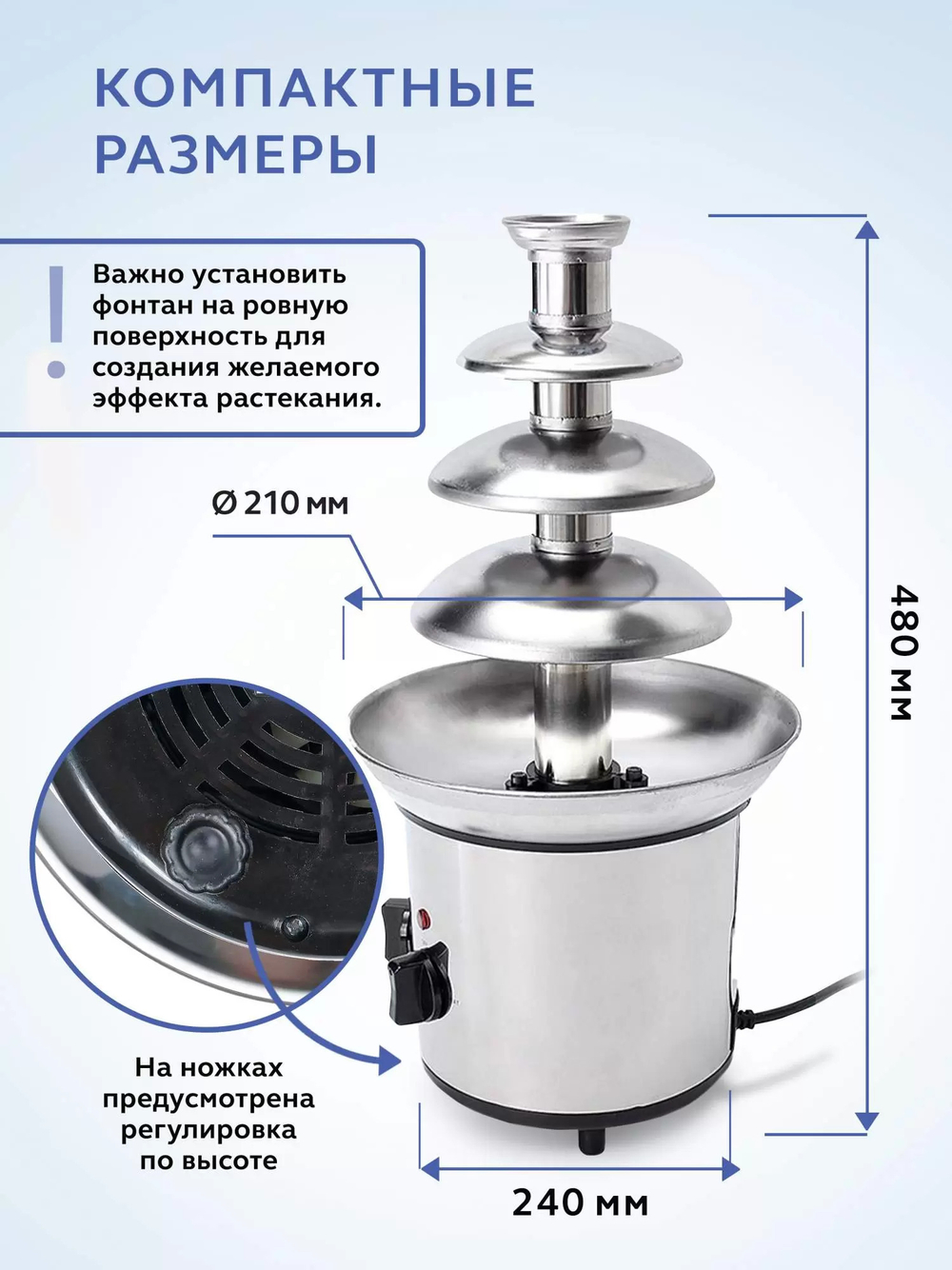 КОМПАКТНЫЕ РАЗМЕРЫ

!

Важно установить фонтан на ровную поверхность для создания желаемого эффекта растекания.

Ø 210 мм

480 мм

На ножках предусмотрена регулировка по высоте

240 мм