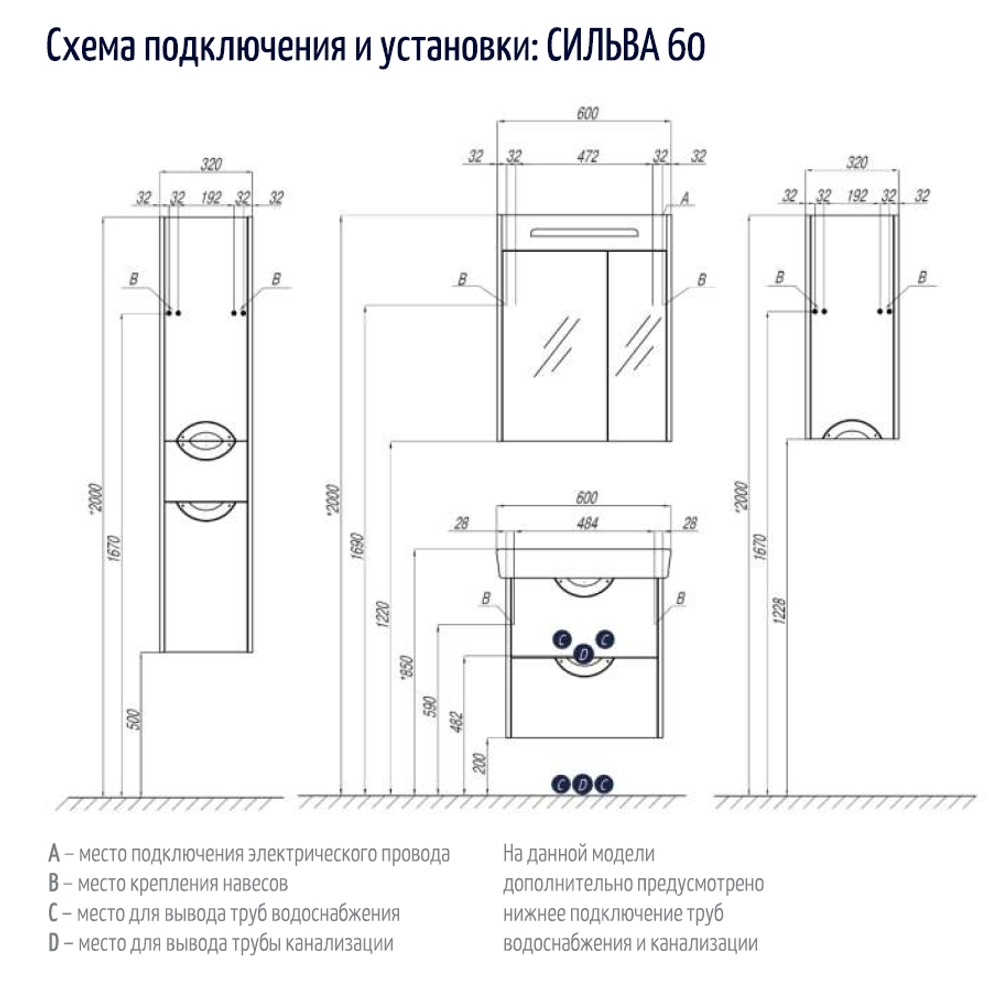 Схема подключения и установки: СИЛЬВА 60

320
32 32 192 32 32
B B
*2000
1670
500

600
32 32 472 32 32
A
B B
*2000
1690
1220

600
28 484 28
B B
C C
D
*850
590
482
200
C D C

320
32 32 192 32 32
B B
*2000
1670
1228

A – место подключения электрического провода
B – место крепления навесов
C – место для вывода труб водоснабжения
D – место для вывода трубы канализации

На данной модели дополнительно предусмотрено нижнее подключение труб водоснабжения и канализации