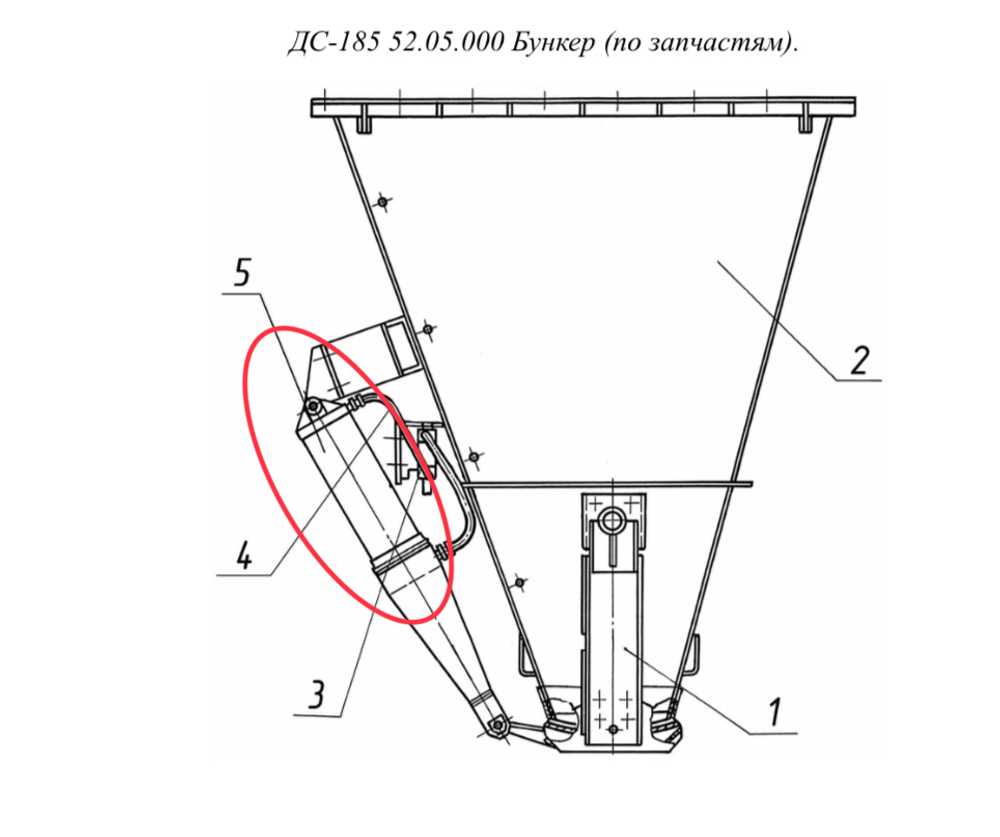 ДС-185 52.05.000 Бункер (по запчастям).

5

2

4

3

1