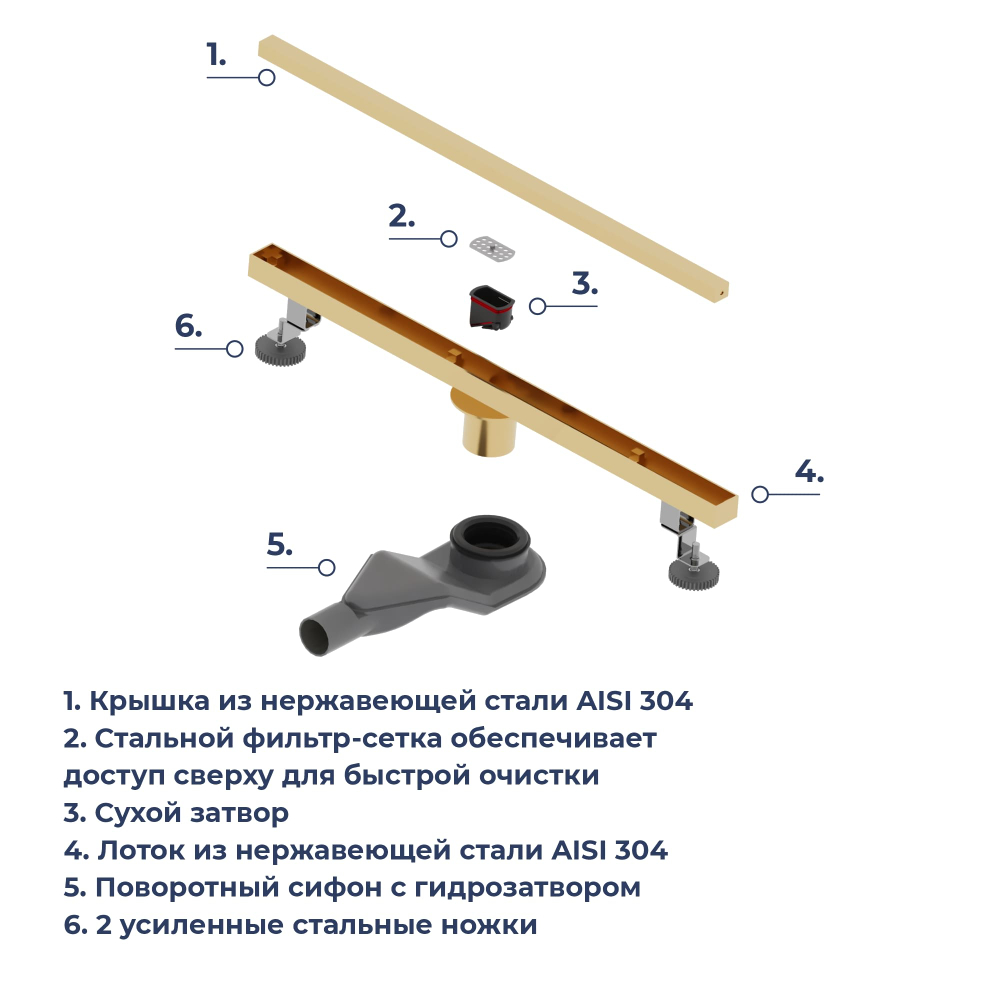 1.

2.

3.

6.

4.

5.

1. Крышка из нержавеющей стали AISI 304
2. Стальной фильтр-сетка обеспечивает доступ сверху для быстрой очистки
3. Сухой затвор
4. Лоток из нержавеющей стали AISI 304
5. Поворотный сифон с гидрозатвором
6. 2 усиленные стальные ножки