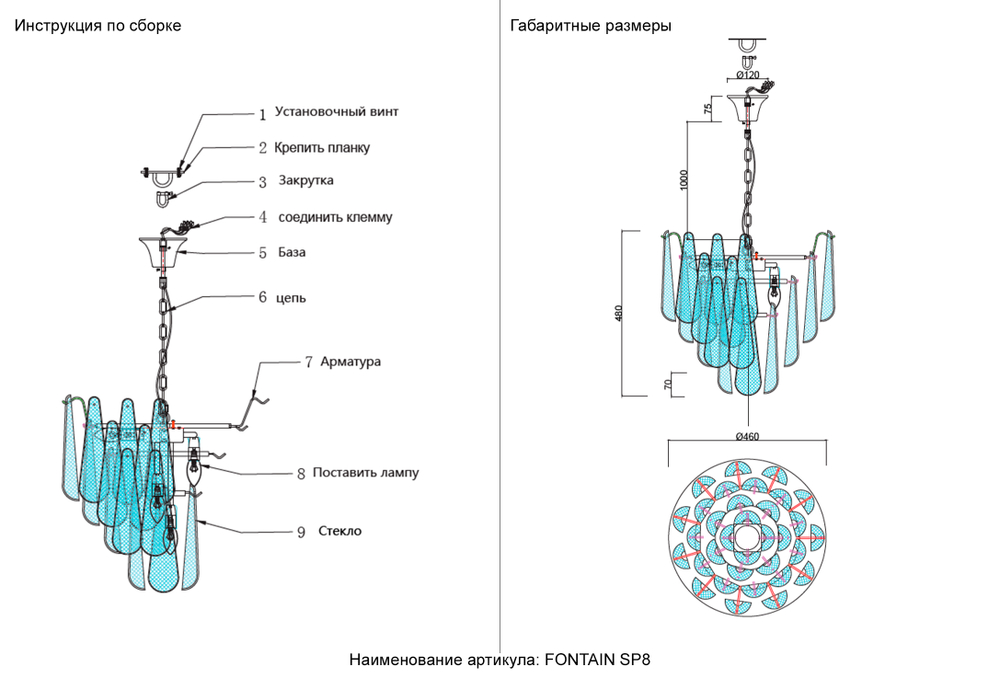 Инструкция по сборке

1 Установочный винт
2 Крепить планку
3 Закрутка
4 соединить клемму
5 База
6 цепь
7 Арматура
8 Поставить лампу
9 Стекло

Габаритные размеры

Ø120
75
1000
480
70
Ø460

Наименование артикула: FONTAIN SP8