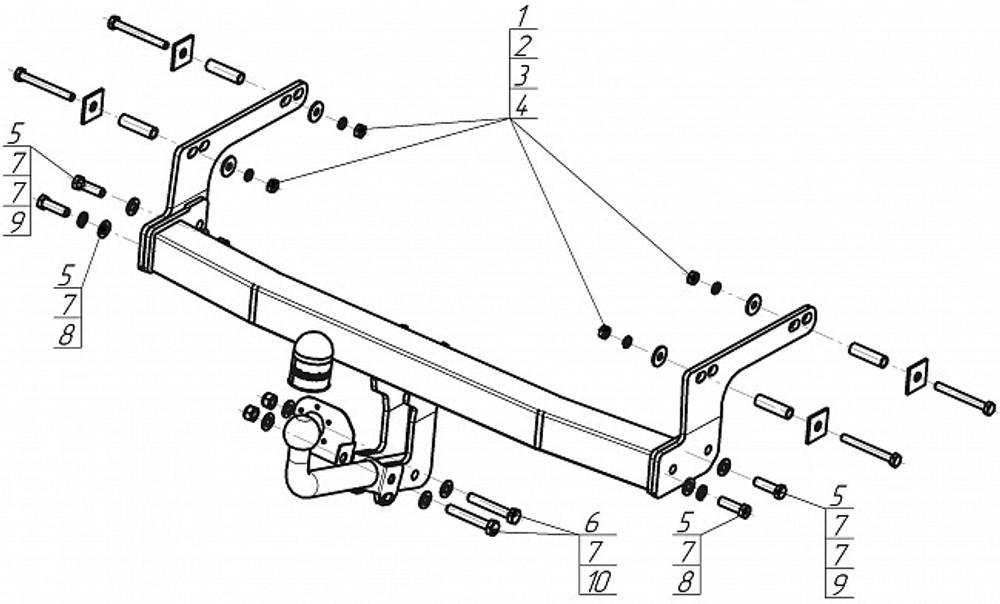 1
2
3
4

5
7
7
9

5
7
8

6
7
10

5
7
8

5
7
7
9