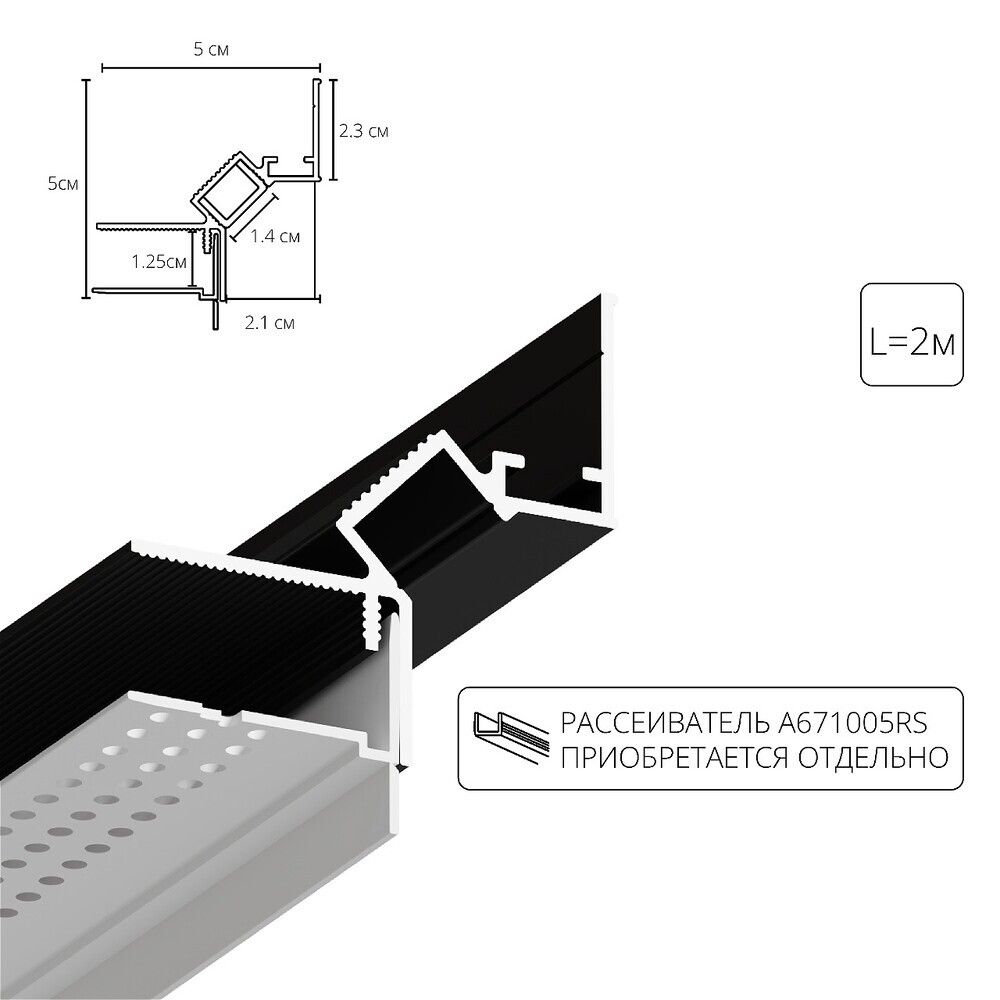 5 см

2.3 см

5см

1.4 см

1.25см

2.1 см

L=2м

РАССЕИВАТЕЛЬ A671005RS ПРИОБРЕТАЕТСЯ ОТДЕЛЬНО