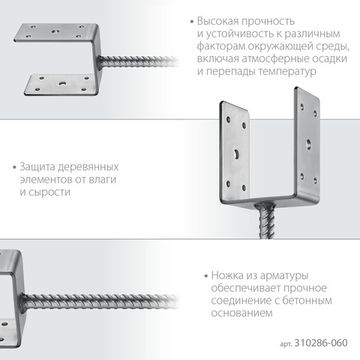 • Высокая прочность и устойчивость к различным факторам окружающей среды, включая атмосферные осадки и перепады температур

• Защита деревянных элементов от влаги и сырости

• Ножка из арматуры обеспечивает прочное соединение с бетонным основанием

арт. 310286-060