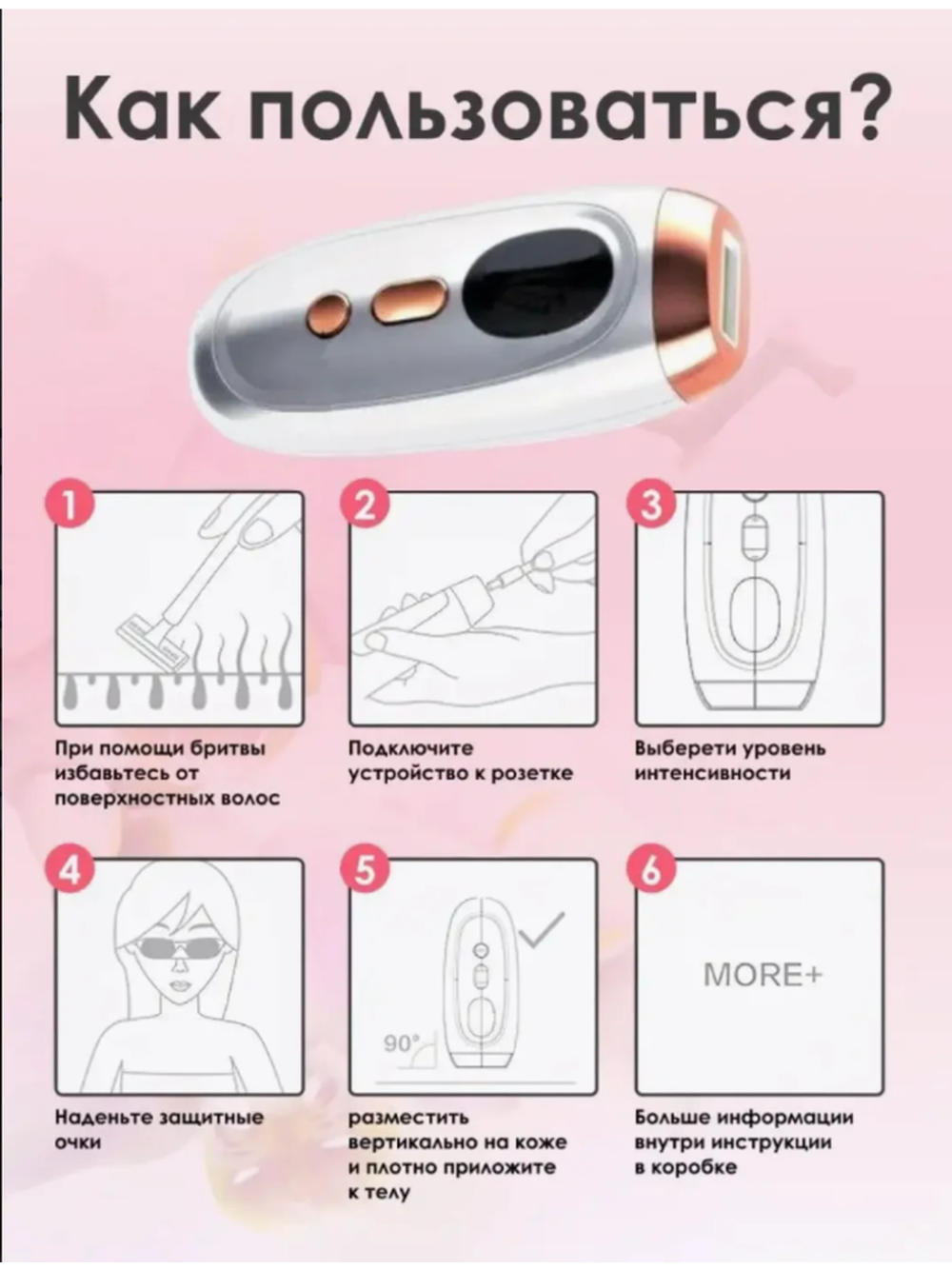 Как пользоваться?

1
При помощи бритвы избавьтесь от поверхностных волос

2
Подключите устройство к розетке

3
Выберети уровень интенсивности

4
Наденьте защитные очки

5
90°
разместить вертикально на коже и плотно приложите к телу

6
MORE+
Больше информации внутри инструкции в коробке