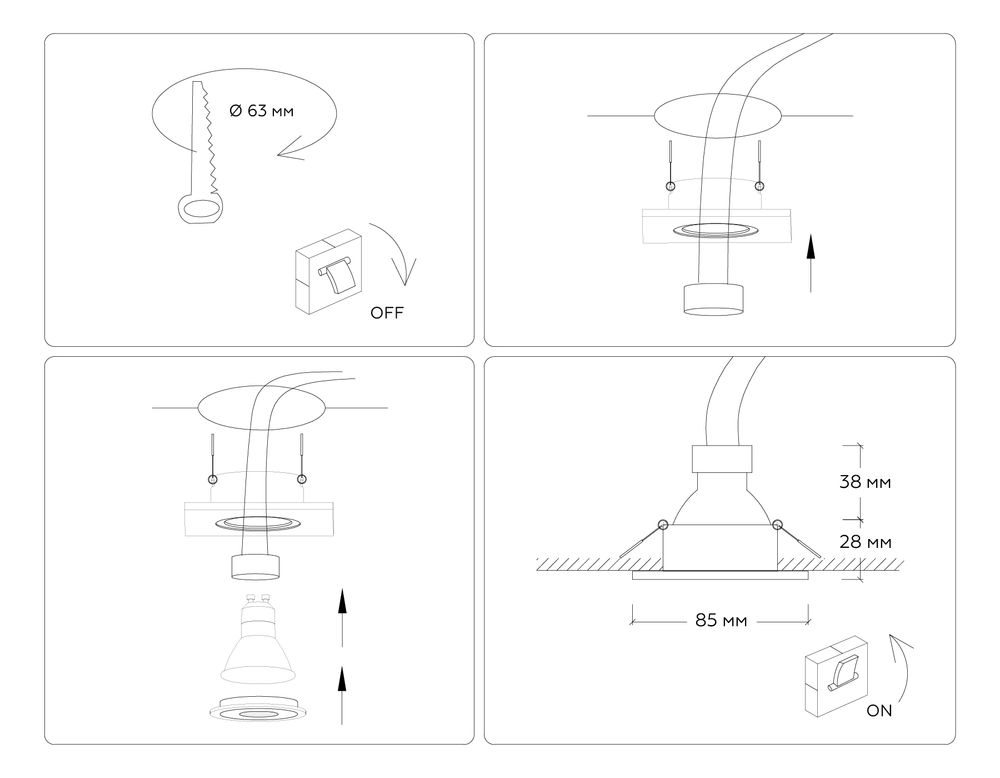 Ø 63 мм

OFF

38 мм

28 мм

85 мм

ON