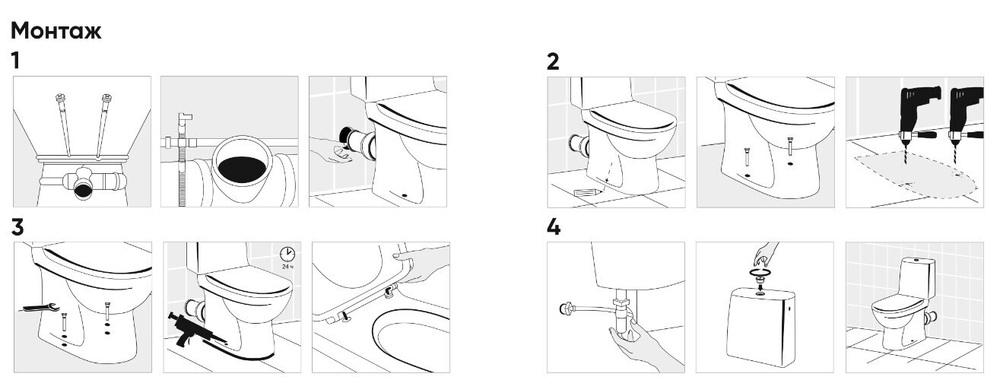 Монтаж
1

2

3

24 ч

4