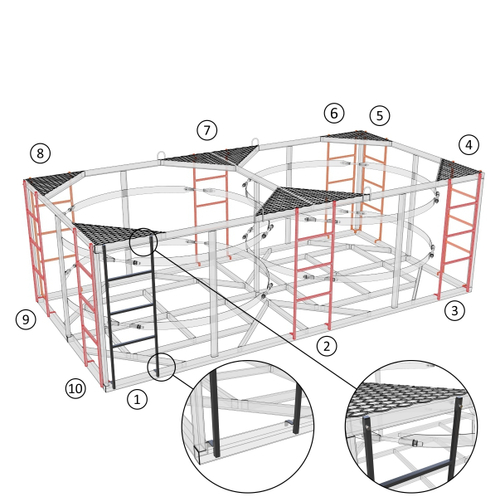 6
5
7
4
8
3
9
2
10
1