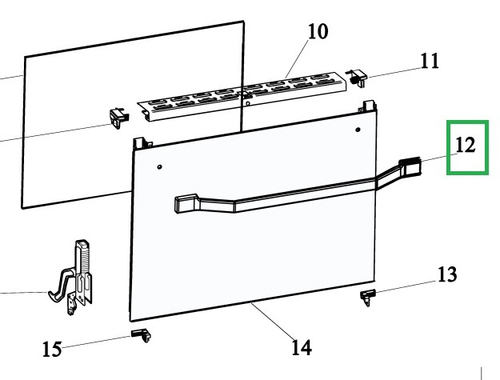 10
11
12
13
15
14