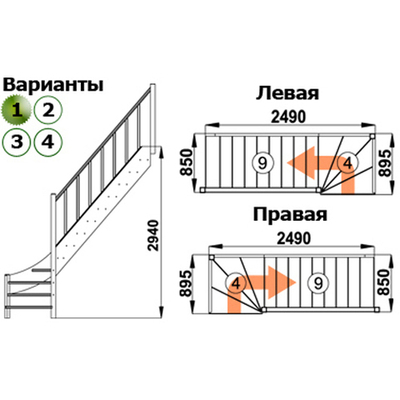 Варианты
1 2
3 4

2940

Левая
2490
850
9
4
895

Правая
2490
895
4
9
850