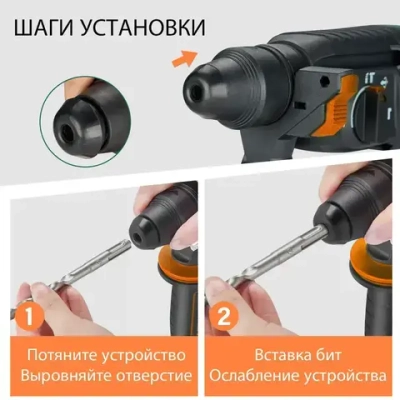 ШАГИ УСТАНОВКИ

1

Потяните устройство
Выровняйте отверстие

2

Вставка бит
Ослабление устройства