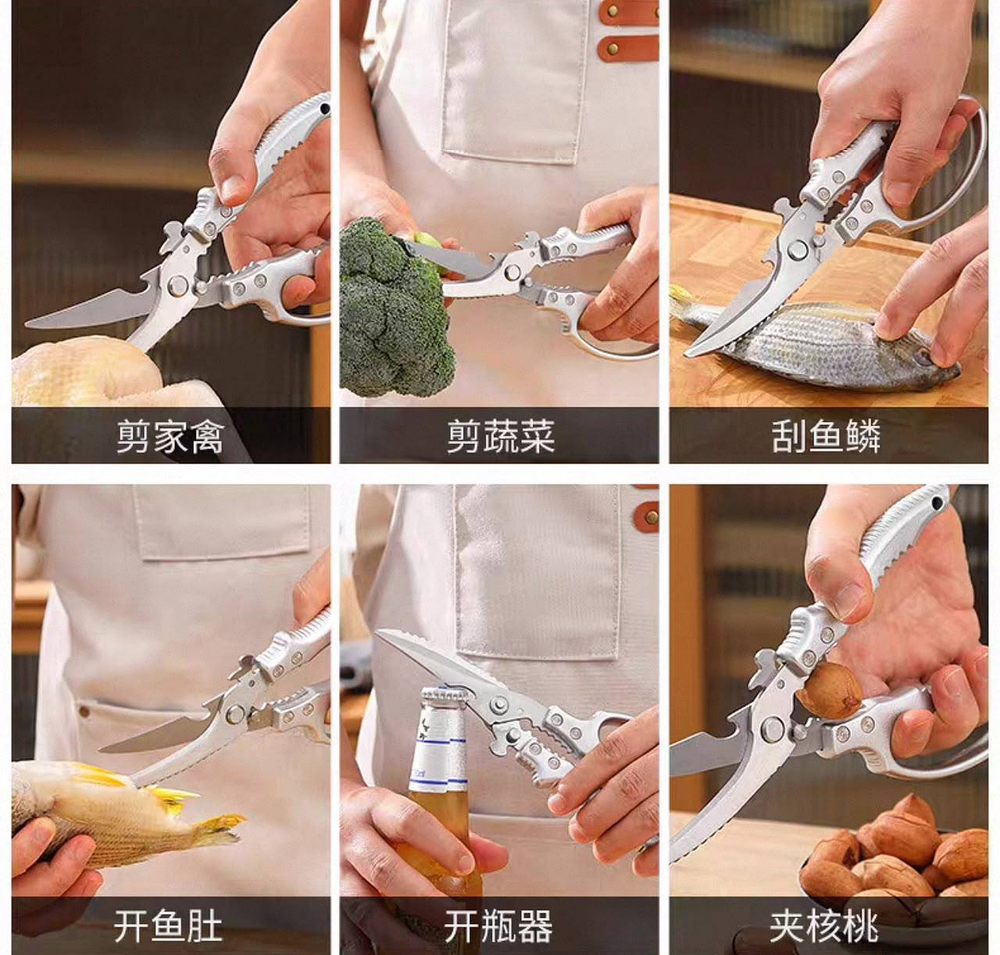 剪家禽

剪蔬菜

刮鱼鳞

开鱼肚

开瓶器

夹核桃