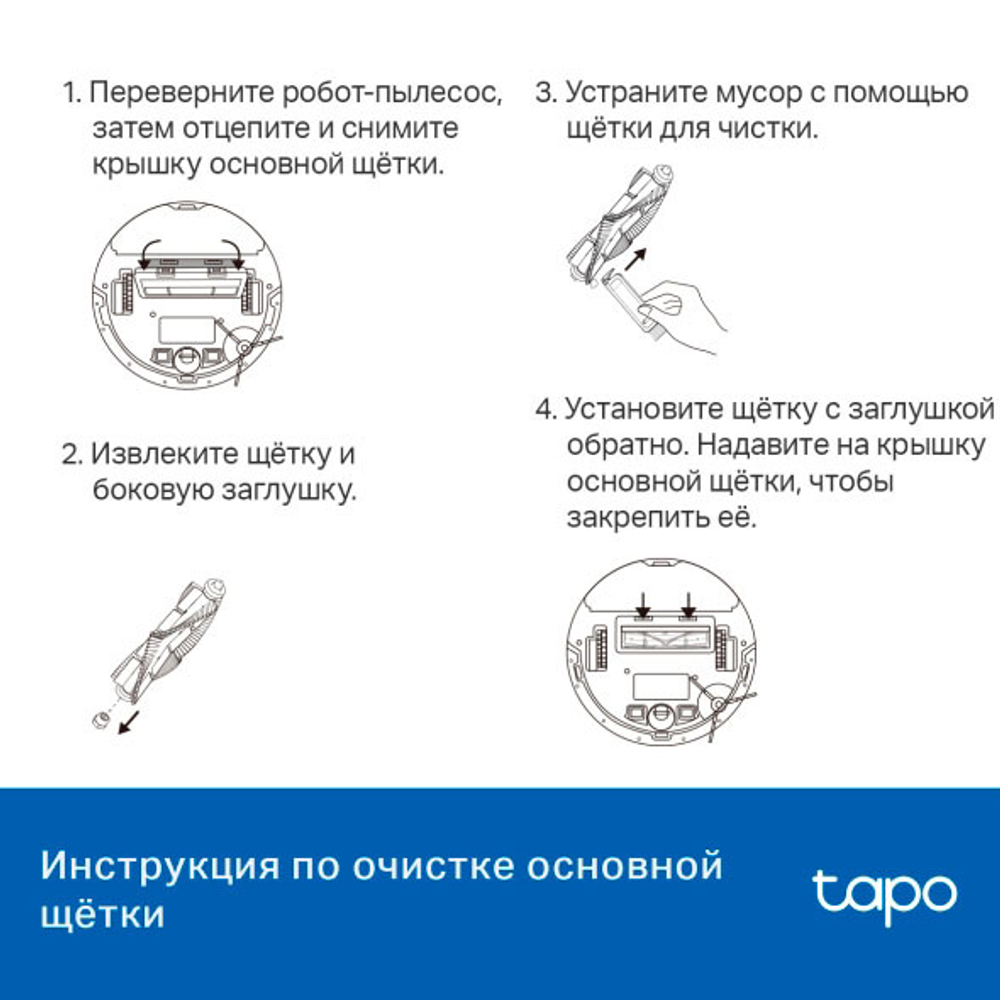 1. Переверните робот-пылесос, затем отцепите и снимите крышку основной щётки.

2. Извлеките щётку и боковую заглушку.

3. Устраните мусор с помощью щётки для чистки.

4. Установите щётку с заглушкой обратно. Надавите на крышку основной щётки, чтобы закрепить её.

Инструкция по очистке основной щётки

tapo