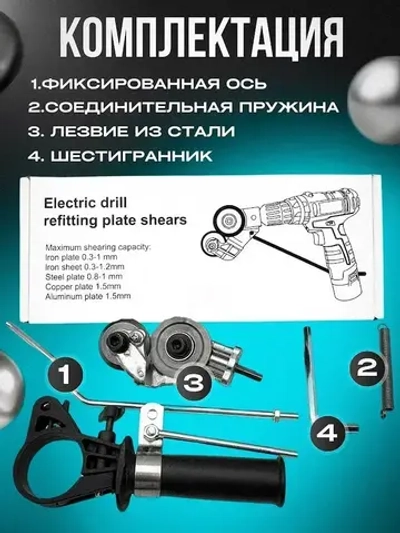 КОМПЛЕКТАЦИЯ

1.ФИКСИРОВАННАЯ ОСЬ
2.СОЕДИНИТЕЛЬНАЯ ПРУЖИНА
3. ЛЕЗВИЕ ИЗ СТАЛИ
4. ШЕСТИГРАННИК

Electric drill refitting plate shears

Maximum shearing capacity:
Iron plate 0.3-1 mm
Iron sheet 0.3-1.2mm
Steel plate 0.8-1 mm
Copper plate 1.5mm
Aluminum plate 1.5mm

1
3
2
4