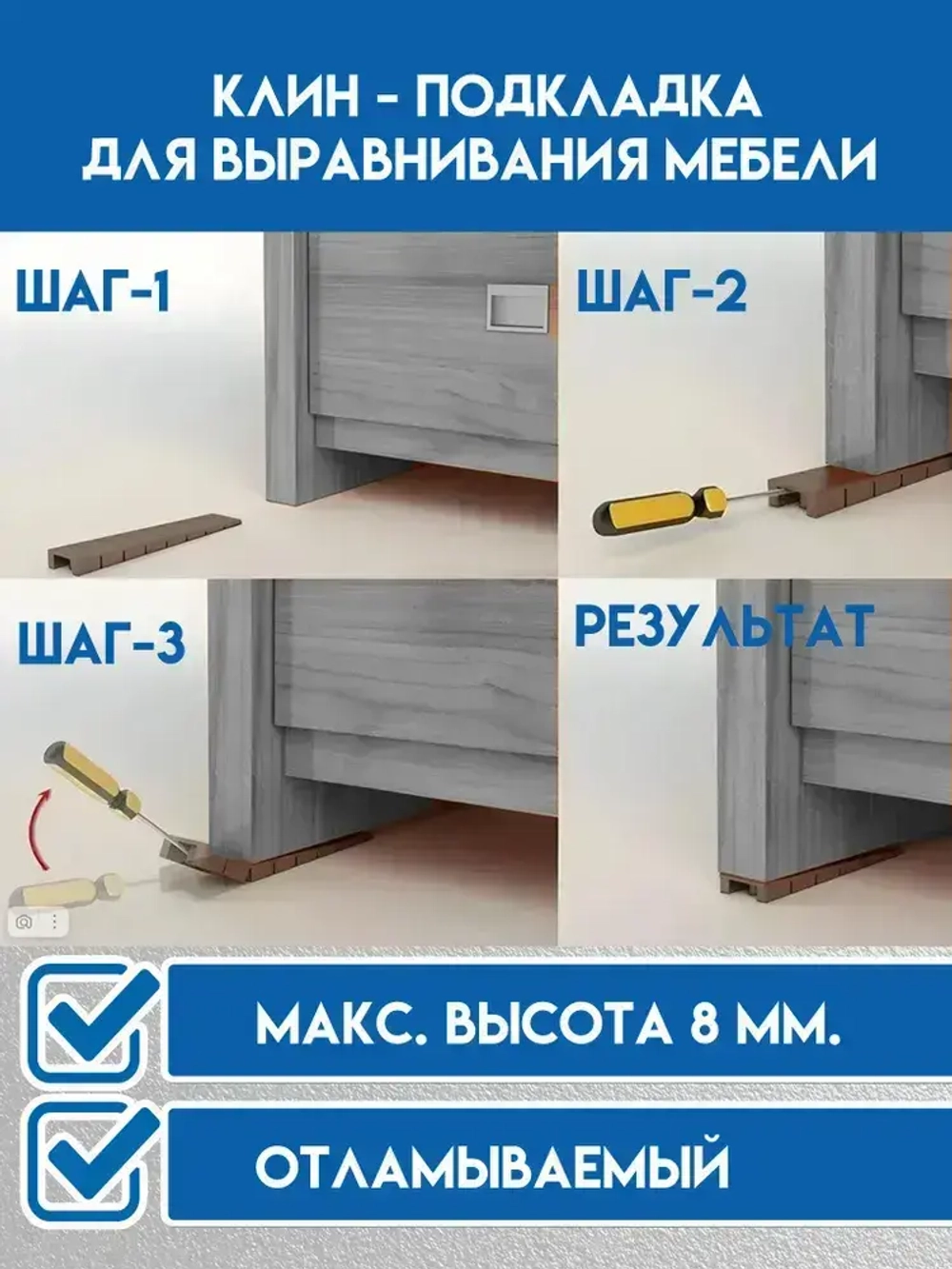 КЛИН - ПОДКЛАДКА ДЛЯ ВЫРАВНИВАНИЯ МЕБЕЛИ

ШАГ-1

ШАГ-2

ШАГ-3

РЕЗУЛЬТАТ

МАКС. ВЫСОТА 8 ММ.

ОТЛАМЫВАЕМЫЙ